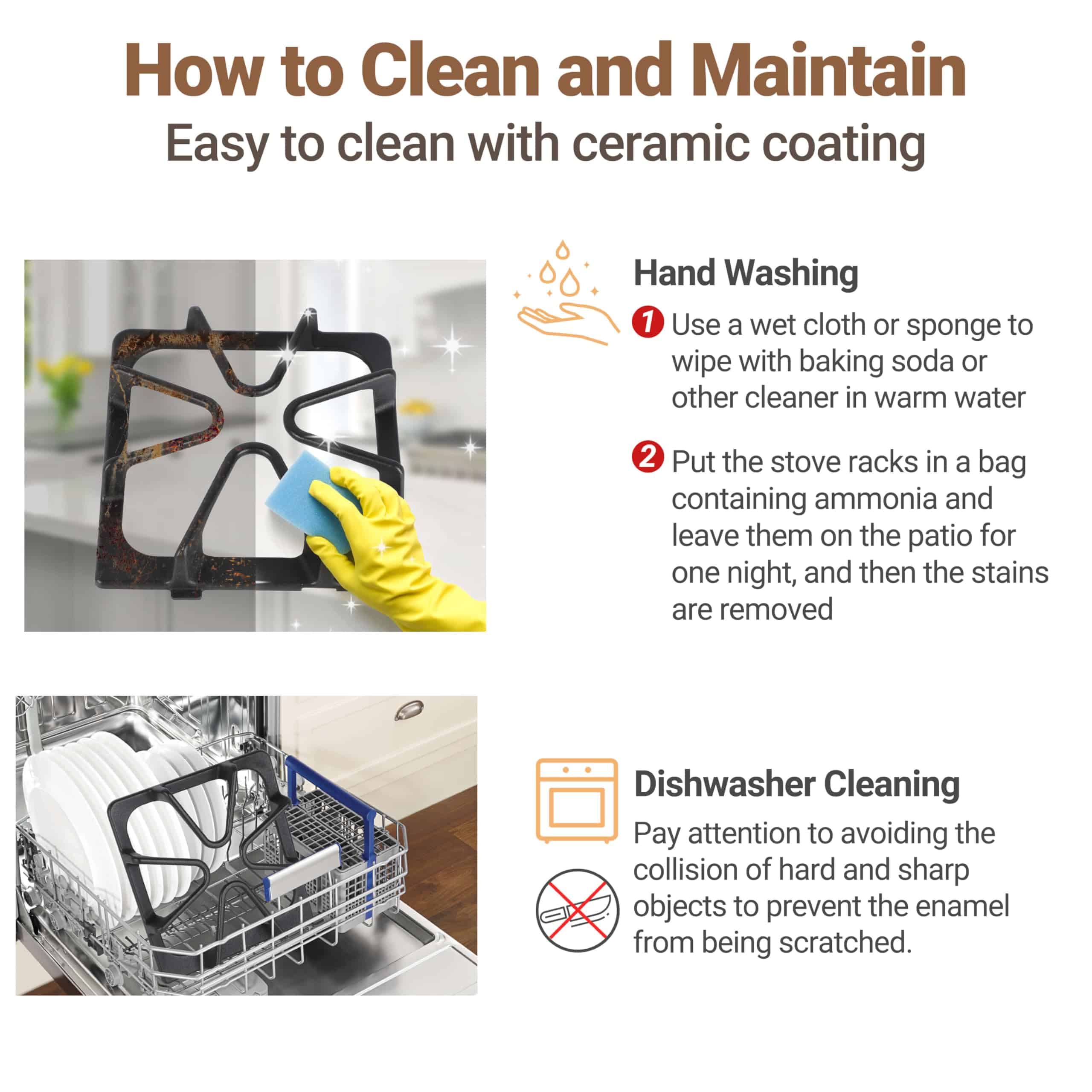 How to Clean and Maintain
Easy to clean with ceramic coating

Hand Washing

1 Use a wet cloth or sponge to wipe with baking soda or other cleaner in warm water

2 Put the stove racks in a bag containing ammonia and leave them on the patio for one night, and then the stains are removed

Dishwasher Cleaning

Pay attention to avoiding the collision of hard and sharp objects to prevent the enamel from being scratched.