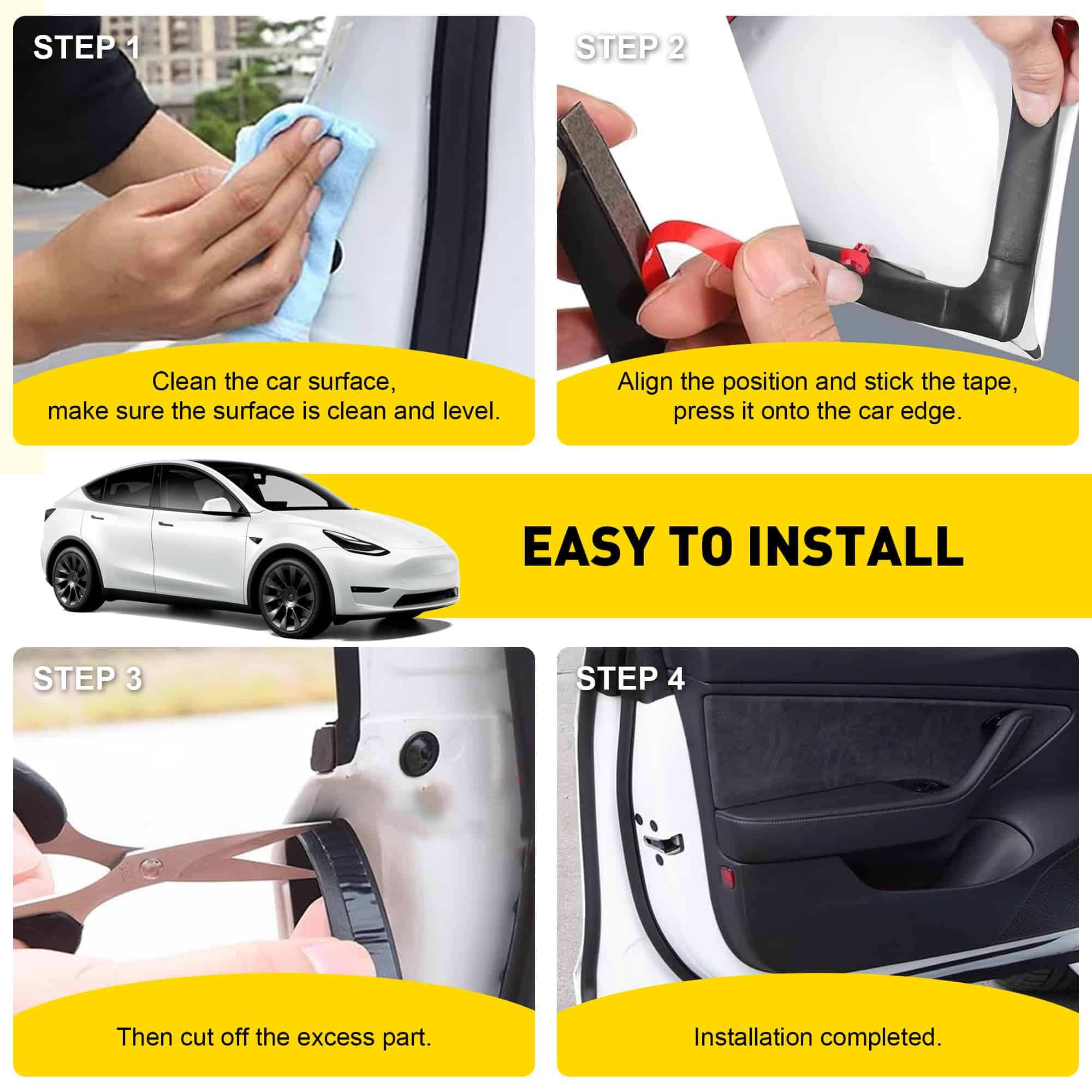 STEP 1

Clean the car surface, make sure the surface is clean and level.

STEP 2

Align the position and stick the tape, press it onto the car edge.

EASY TO INSTALL

STEP 3

Then cut off the excess part.

STEP 4

Installation completed.