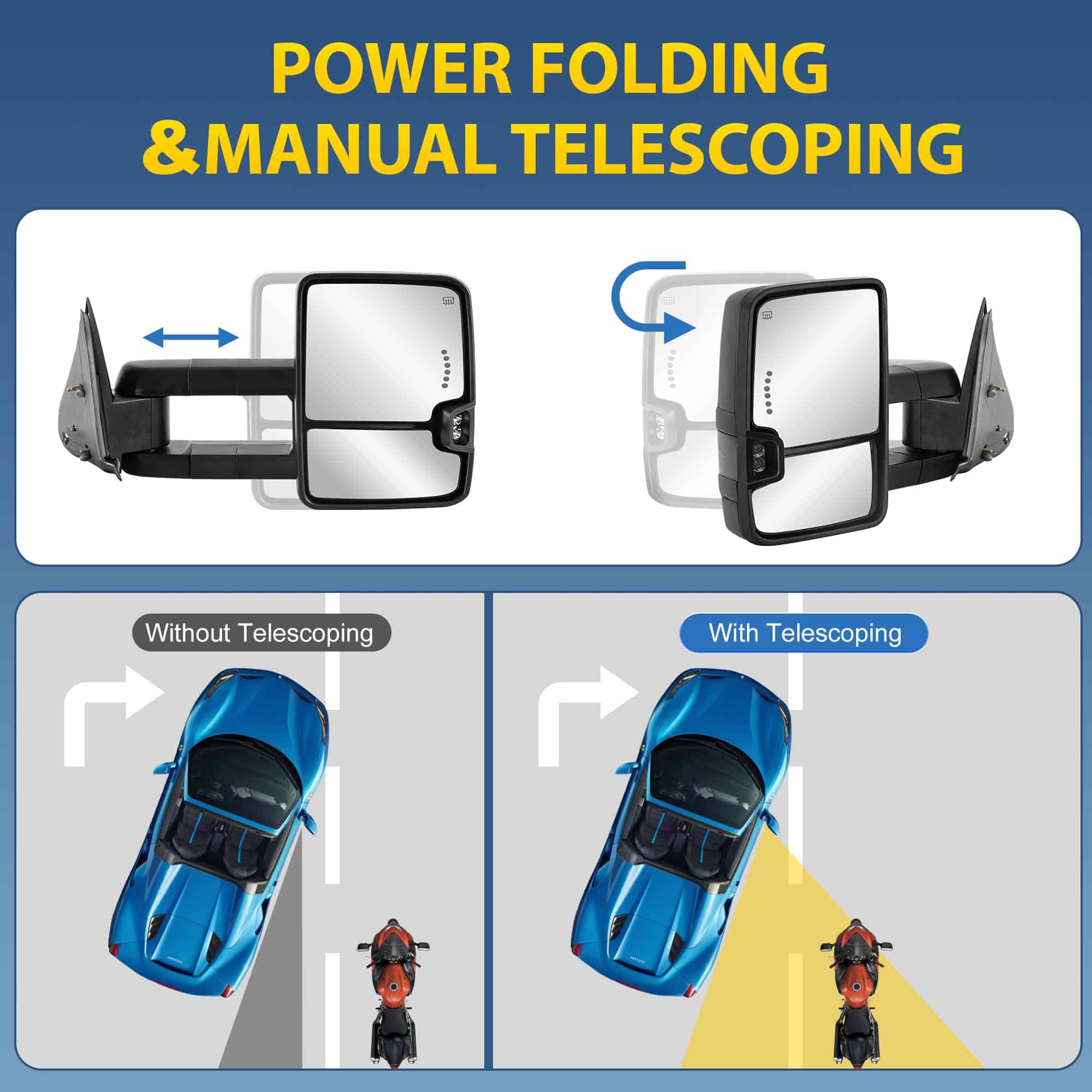 POWER FOLDING
&MANUAL TELESCOPING

Without Telescoping

With Telescoping