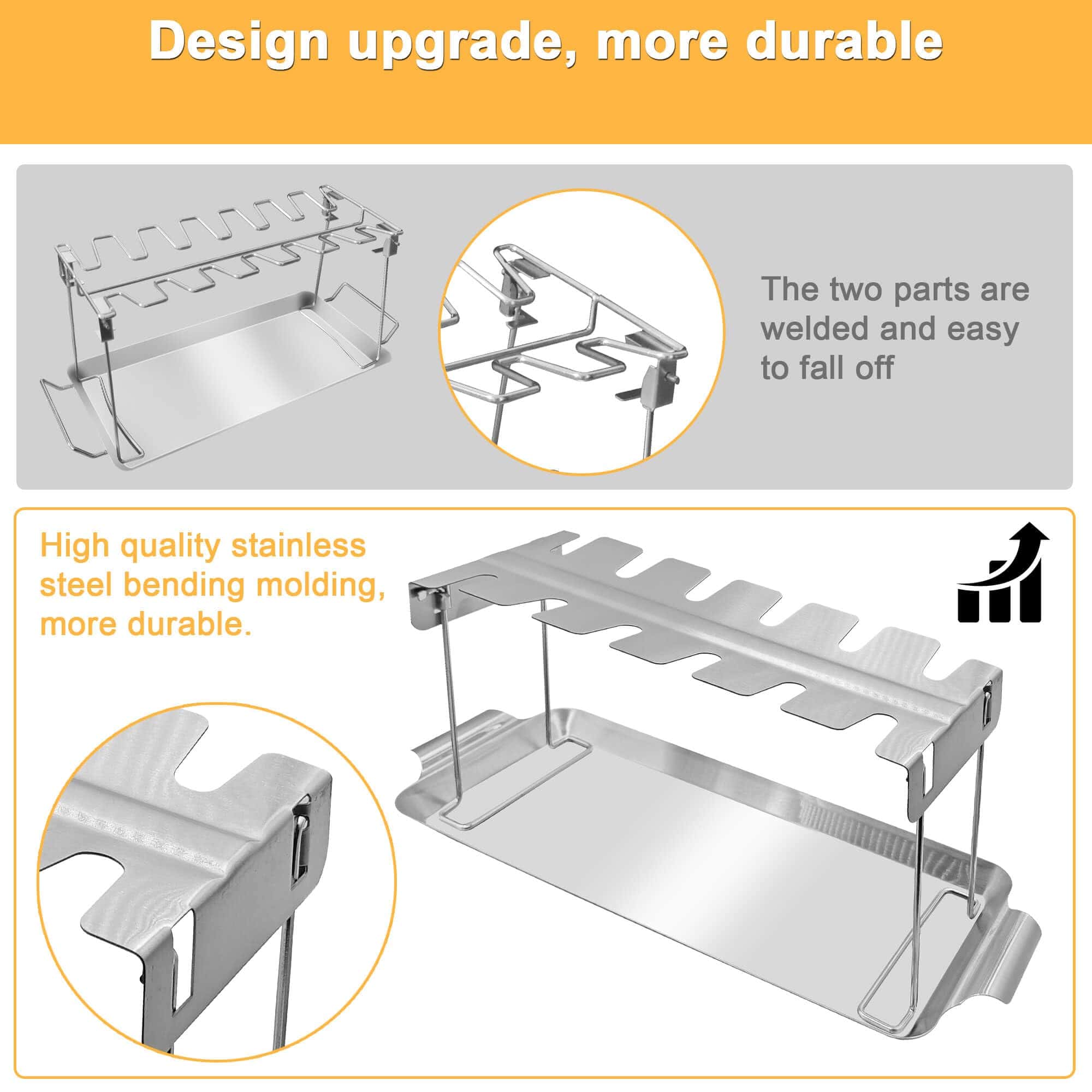 Design upgrade, more durable

The two parts are welded and easy to fall off

High quality stainless steel bending molding, more durable.