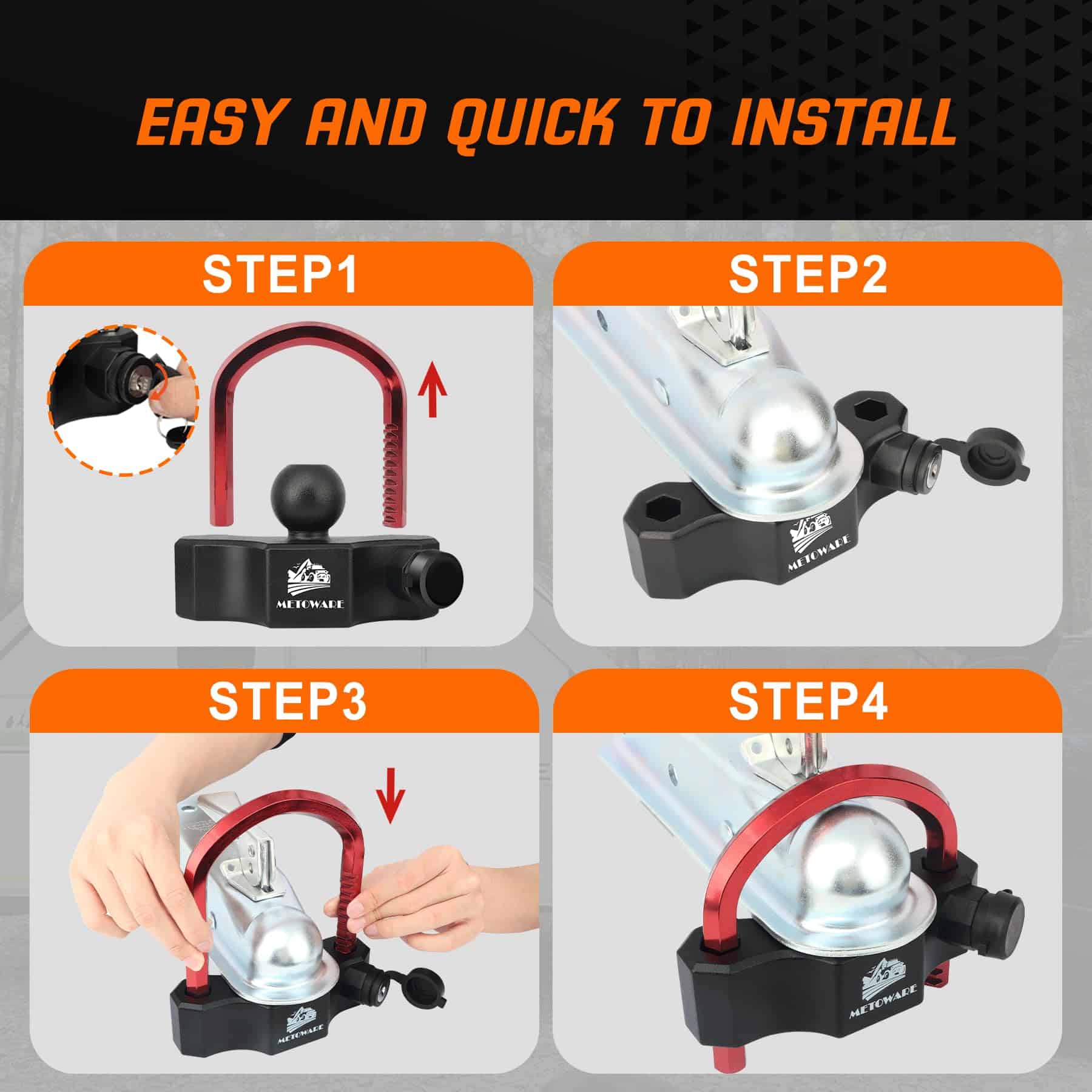 EASY AND QUICK TO INSTALL

STEP1

METOWARE

STEP2

METOWARE

STEP3

METOWARE

STEP4

METOWARE