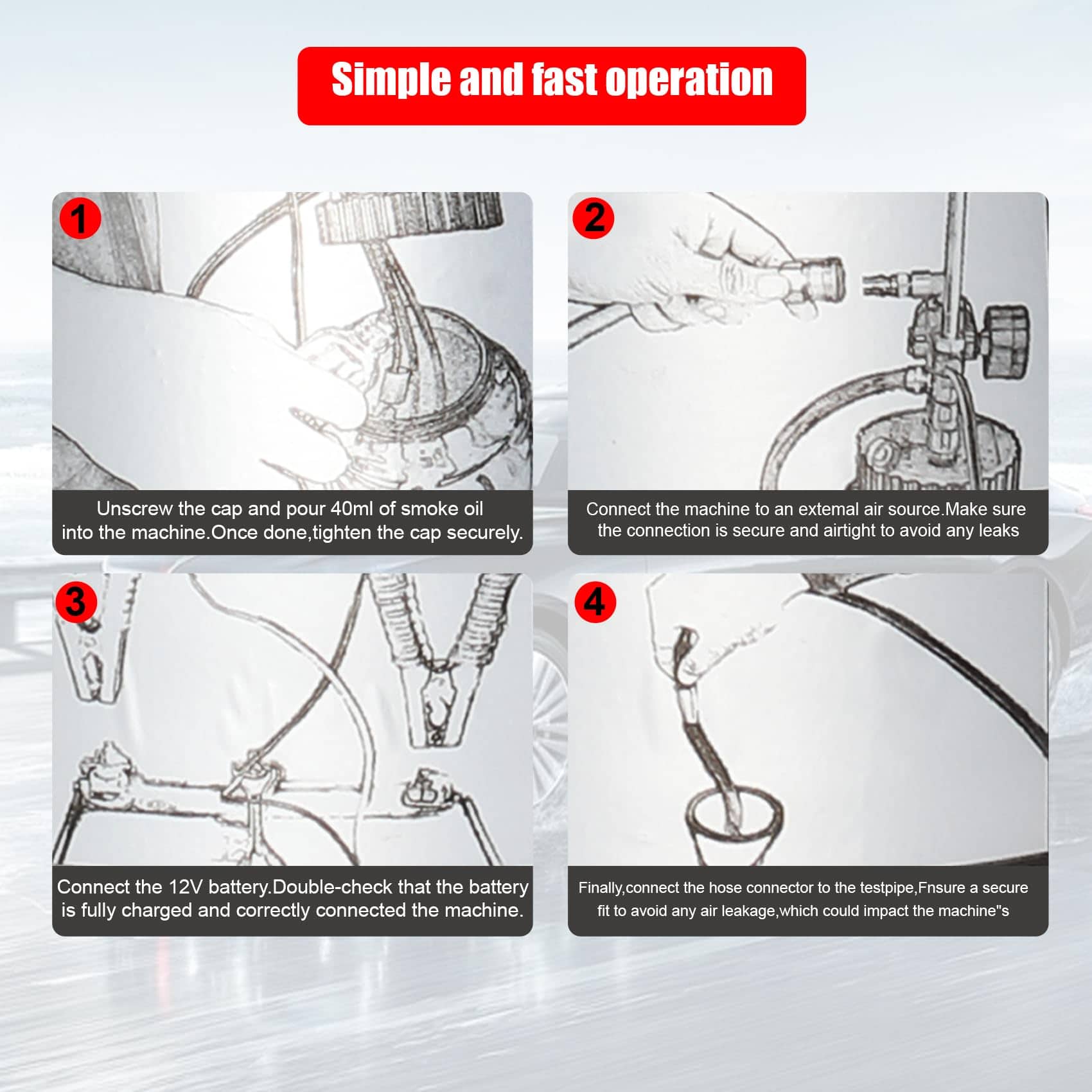 Simple and fast operation

1

Unscrew the cap and pour 40ml of smoke oil into the machine.Once done,tighten the cap securely.

2

Connect the machine to an extemal air source.Make sure the connection is secure and airtight to avoid any leaks

3

Connect the 12V battery.Double-check that the battery is fully charged and correctly connected the machine.

4

Finally,connect the hose connector to the testpipe,Fnsure a secure fit to avoid any air leakage,which could impact the machine"s