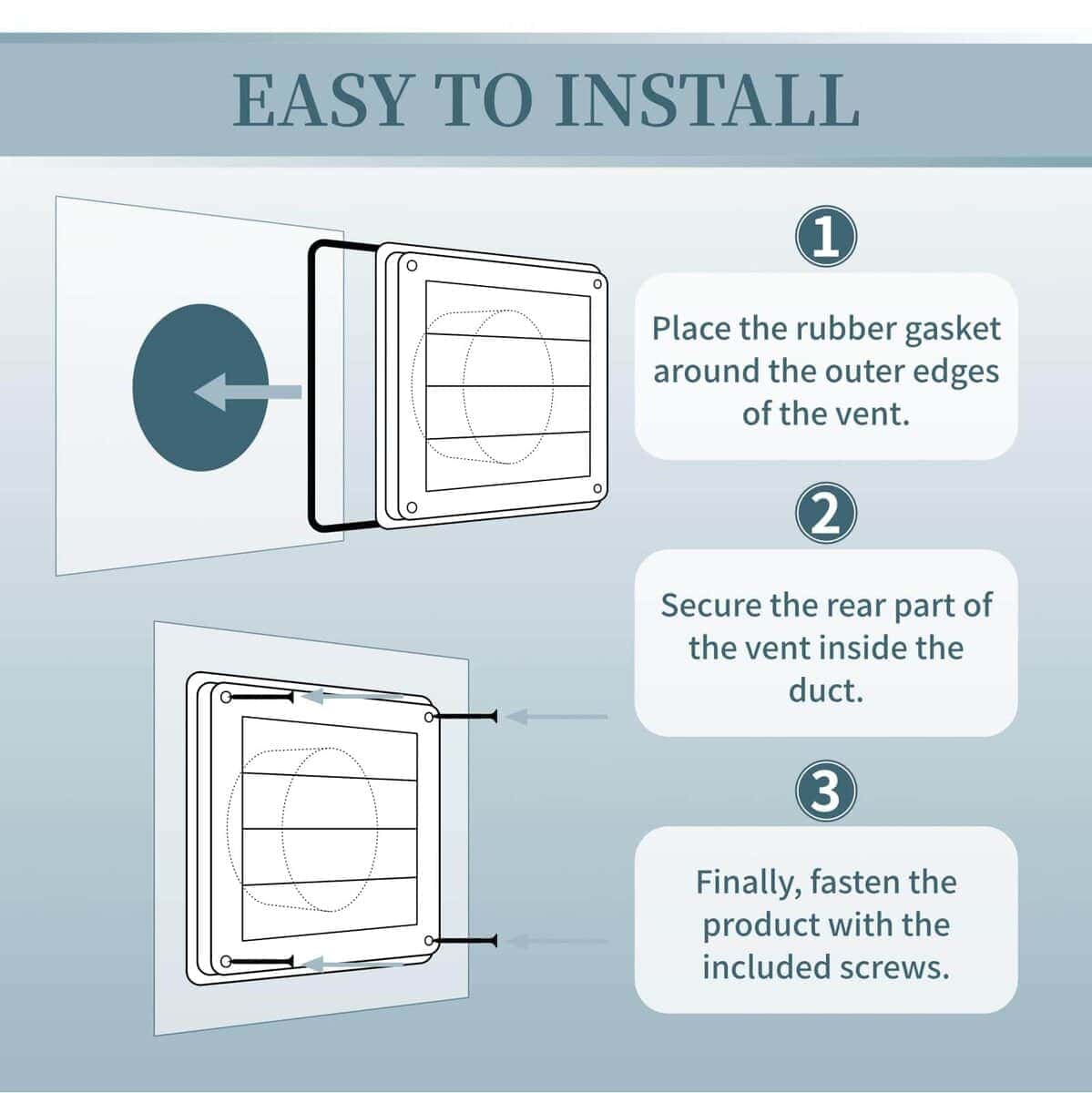 EASY TO INSTALL

1

Place the rubber gasket around the outer edges of the vent.

2

Secure the rear part of the vent inside the duct.

3

Finally, fasten the product with the included screws.