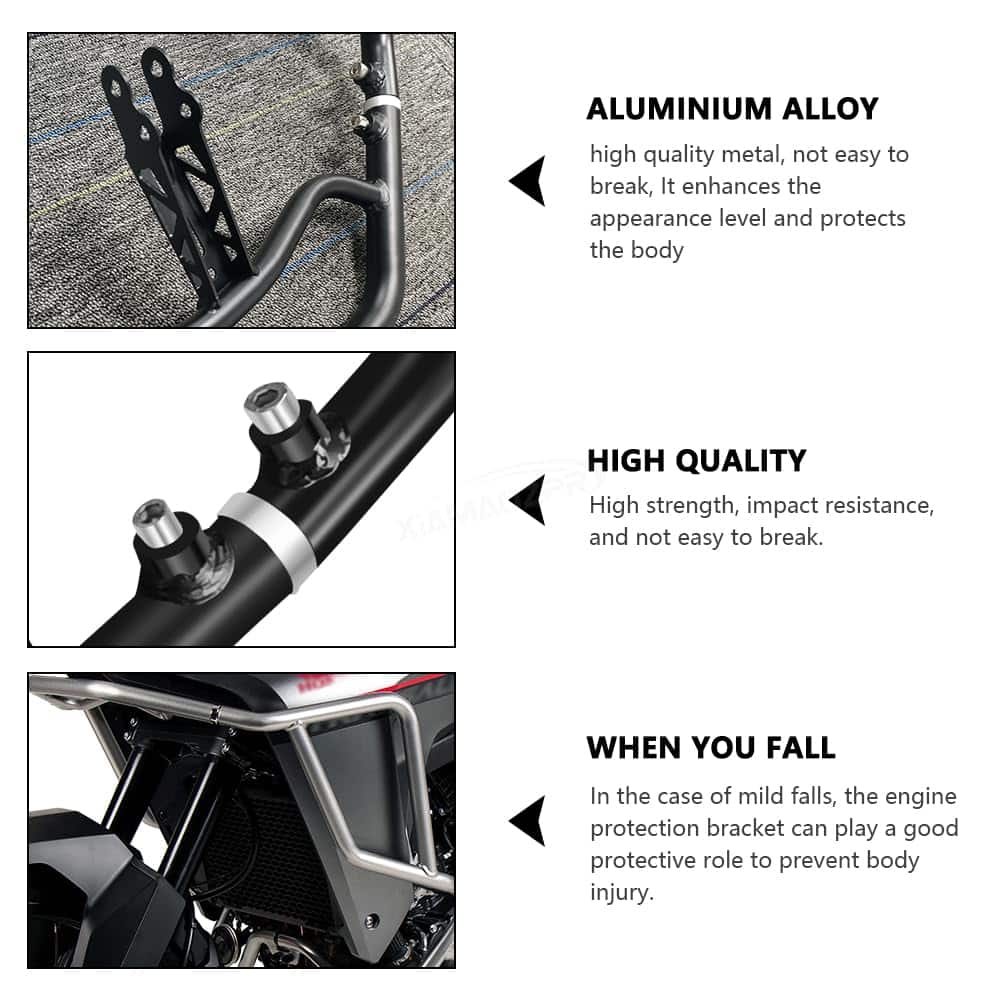 ALUMINIUM ALLOY

high quality metal, not easy to break, It enhances the appearance level and protects the body

HIGH QUALITY

High strength, impact resistance, and not easy to break.

WHEN YOU FALL

In the case of mild falls, the engine protection bracket can play a good protective role to prevent body injury.