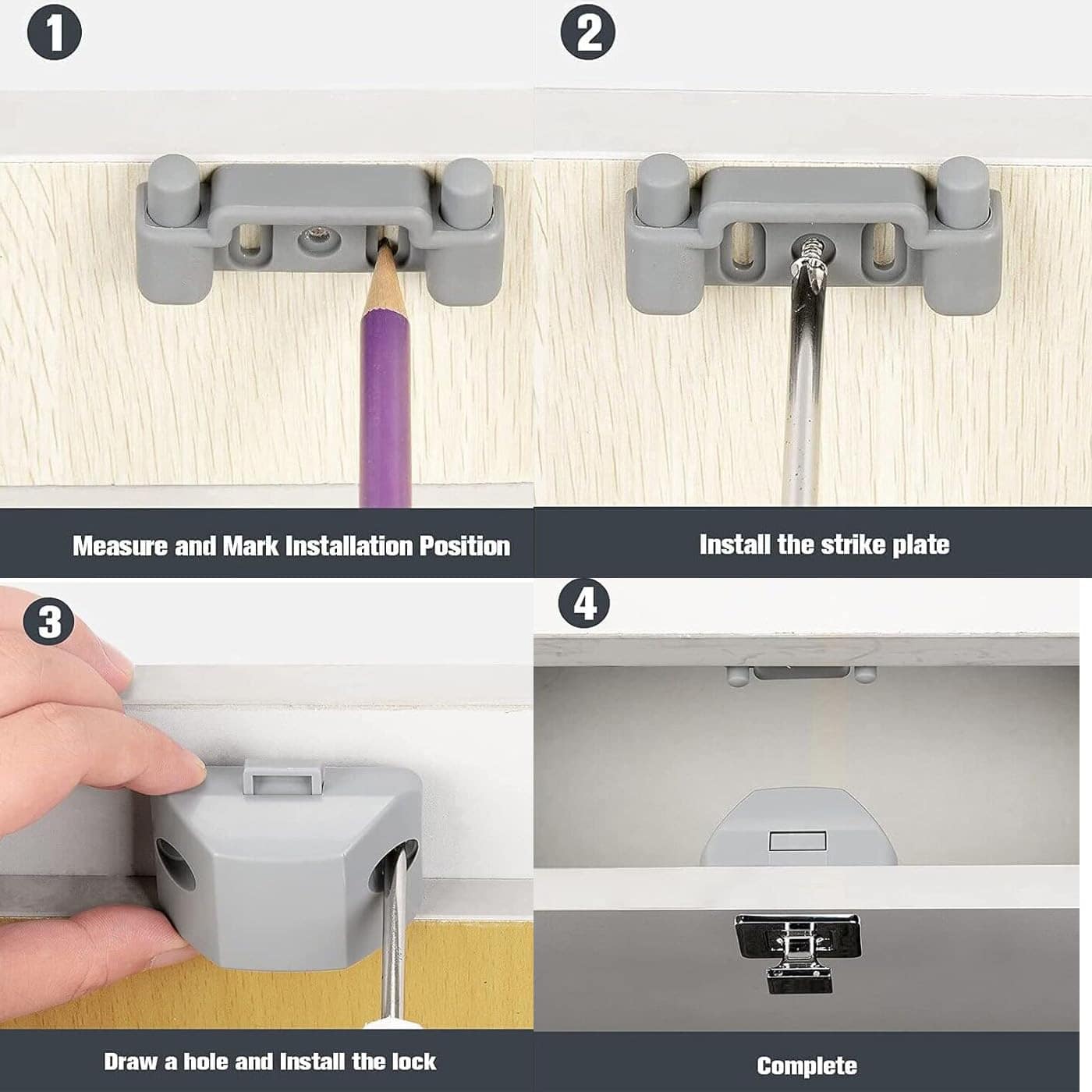 1

Measure and Mark Installation Position

2

Install the strike plate

3

Draw a hole and Install the lock

4

Complete