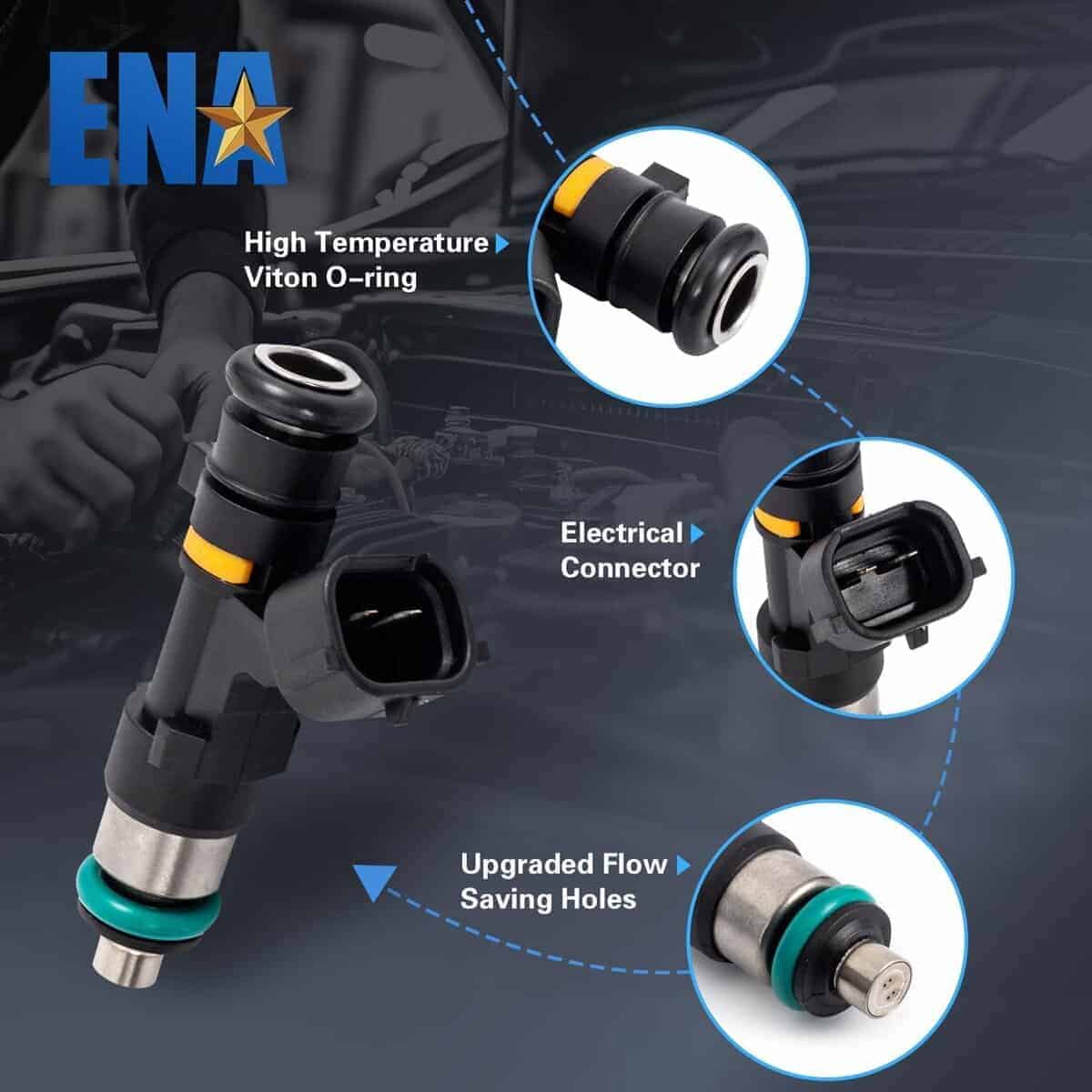 ENA

High Temperature
Viton O-ring

Electrical
Connector

Upgraded Flow
Saving Holes