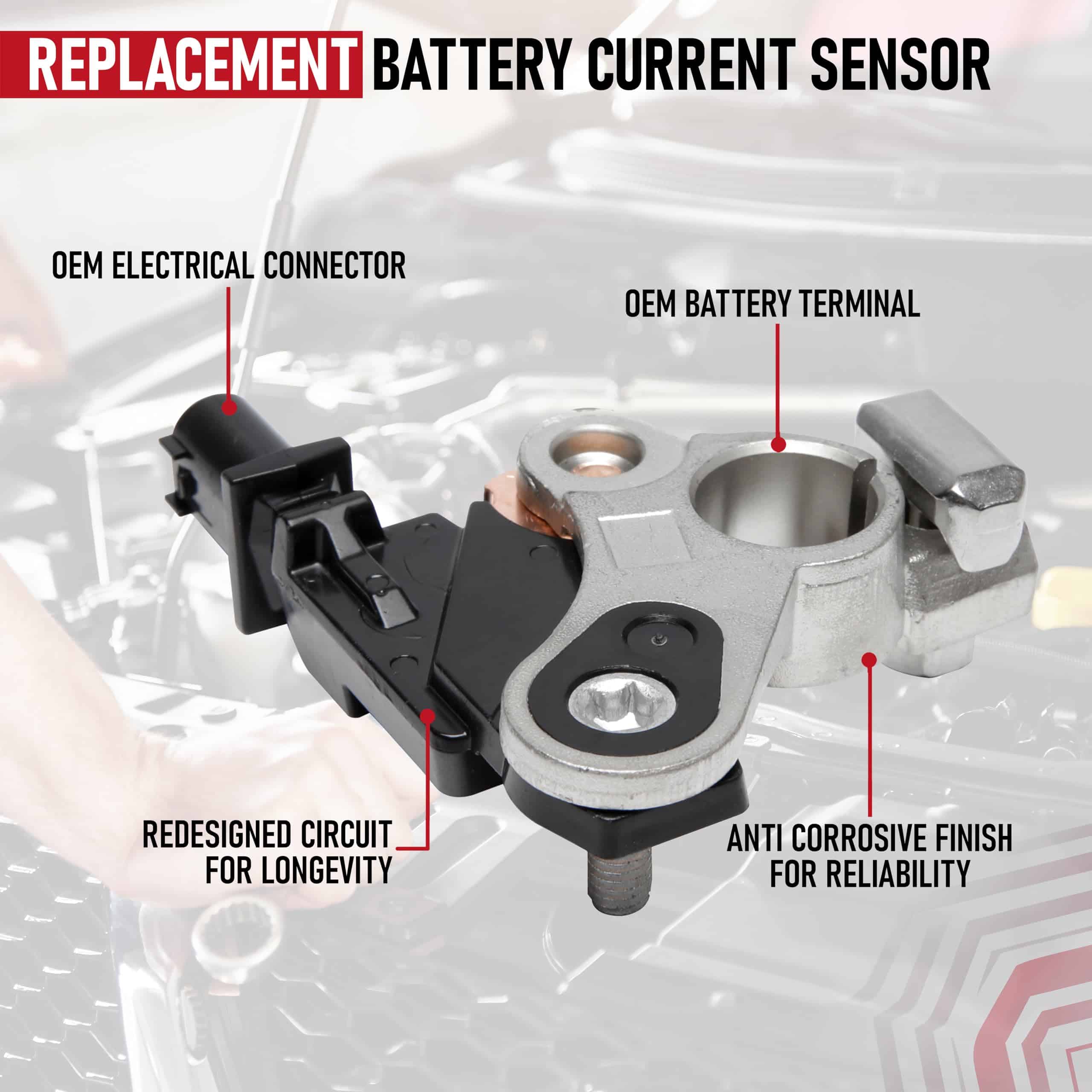 REPLACEMENT BATTERY CURRENT SENSOR

OEM ELECTRICAL CONNECTOR

OEM BATTERY TERMINAL

REDESIGNED CIRCUIT FOR LONGEVITY

ANTI CORROSIVE FINISH FOR RELIABILITY