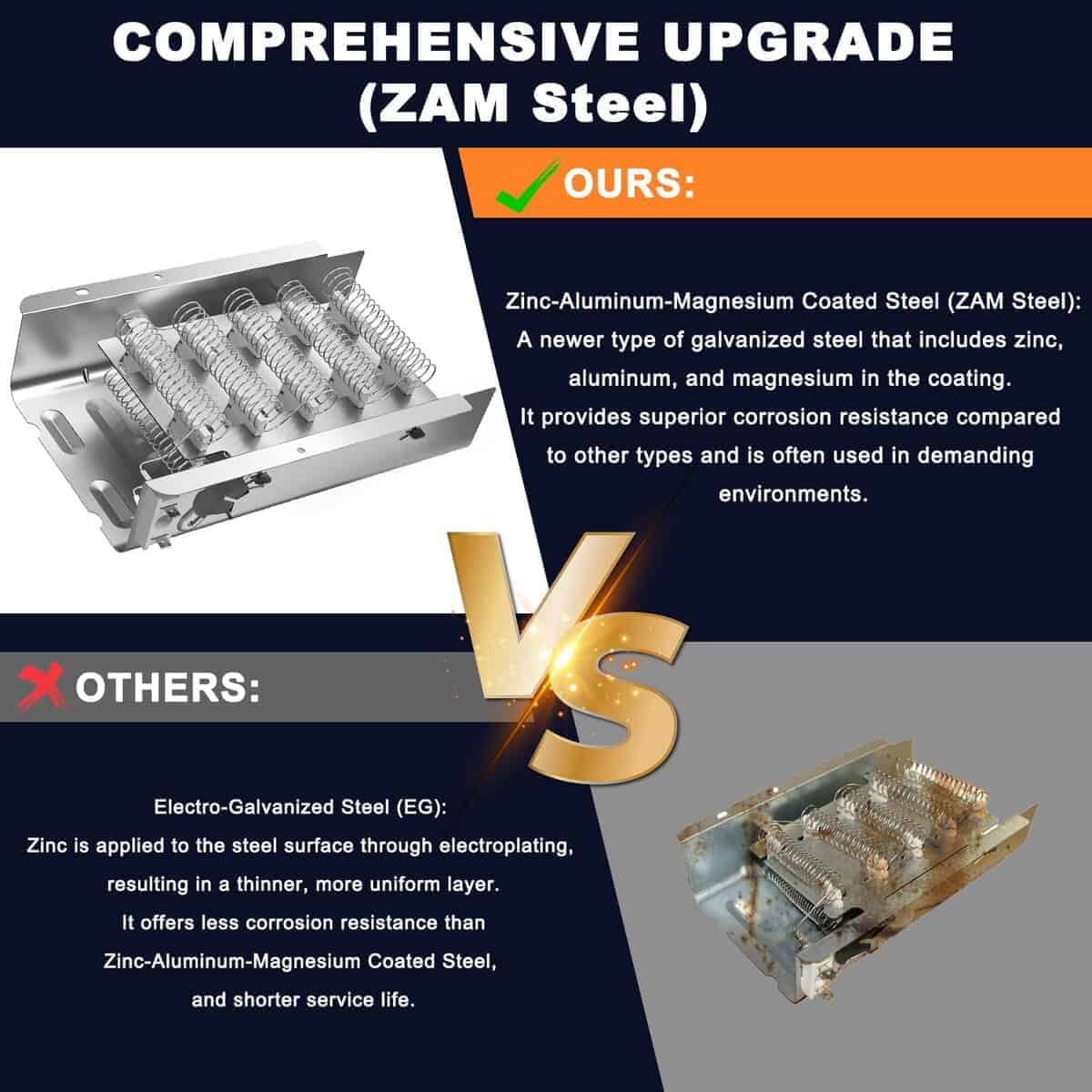 COMPREHENSIVE UPGRADE
(ZAM Steel)

OURS:

Zinc-Aluminum-Magnesium Coated Steel (ZAM Steel): A newer type of galvanized steel that includes zinc, aluminum, and magnesium in the coating. It provides superior corrosion resistance compared to other types and is often used in demanding environments.

VS

OTHERS:

Electro-Galvanized Steel (EG): Zinc is applied to the steel surface through electroplating, resulting in a thinner, more uniform layer. It offers less corrosion resistance than Zinc-Aluminum-Magnesium Coated Steel, and shorter service life.