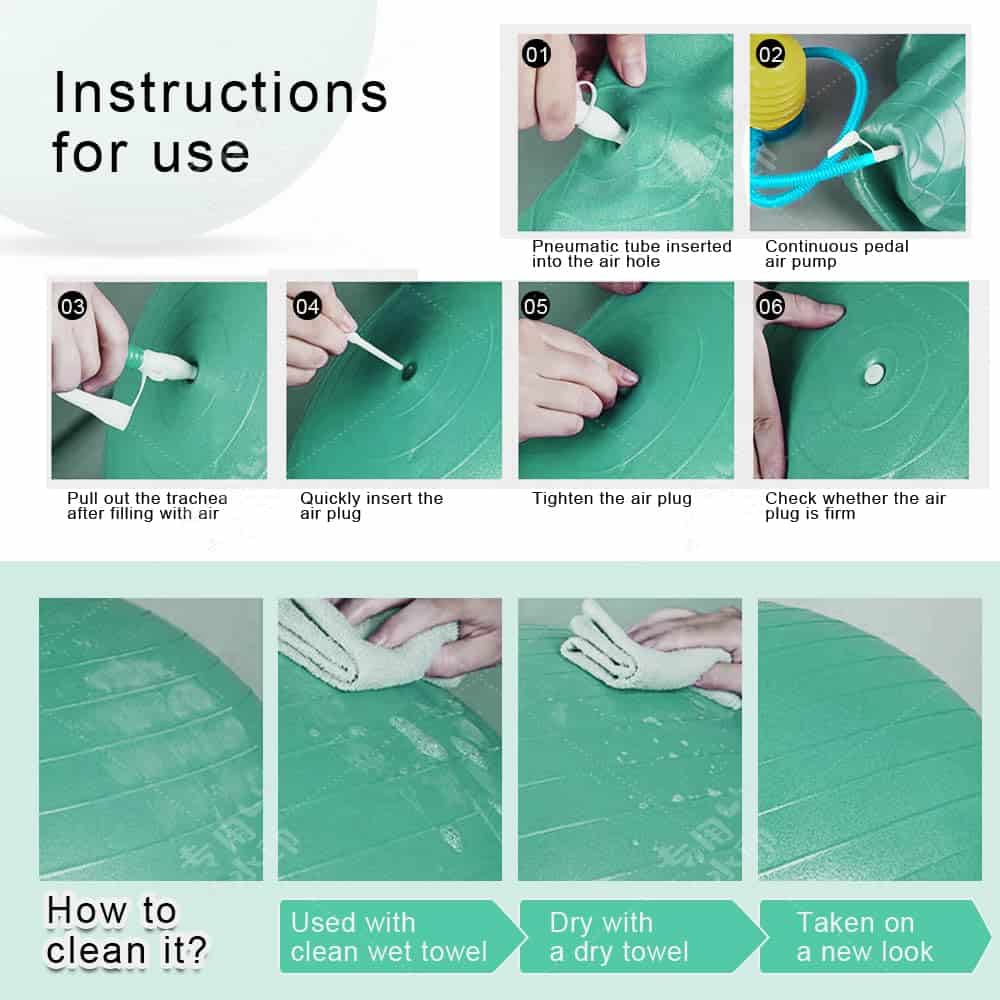 Instructions for use

01

Pneumatic tube inserted into the air hole

02

Continuous pedal air pump

03

Pull out the trachea after filling with air

04

Quickly insert the air plug

05

Tighten the air plug

06

Check whether the air plug is firm

How to clean it?

Used with clean wet towel

Dry with a dry towel

Taken on a new look