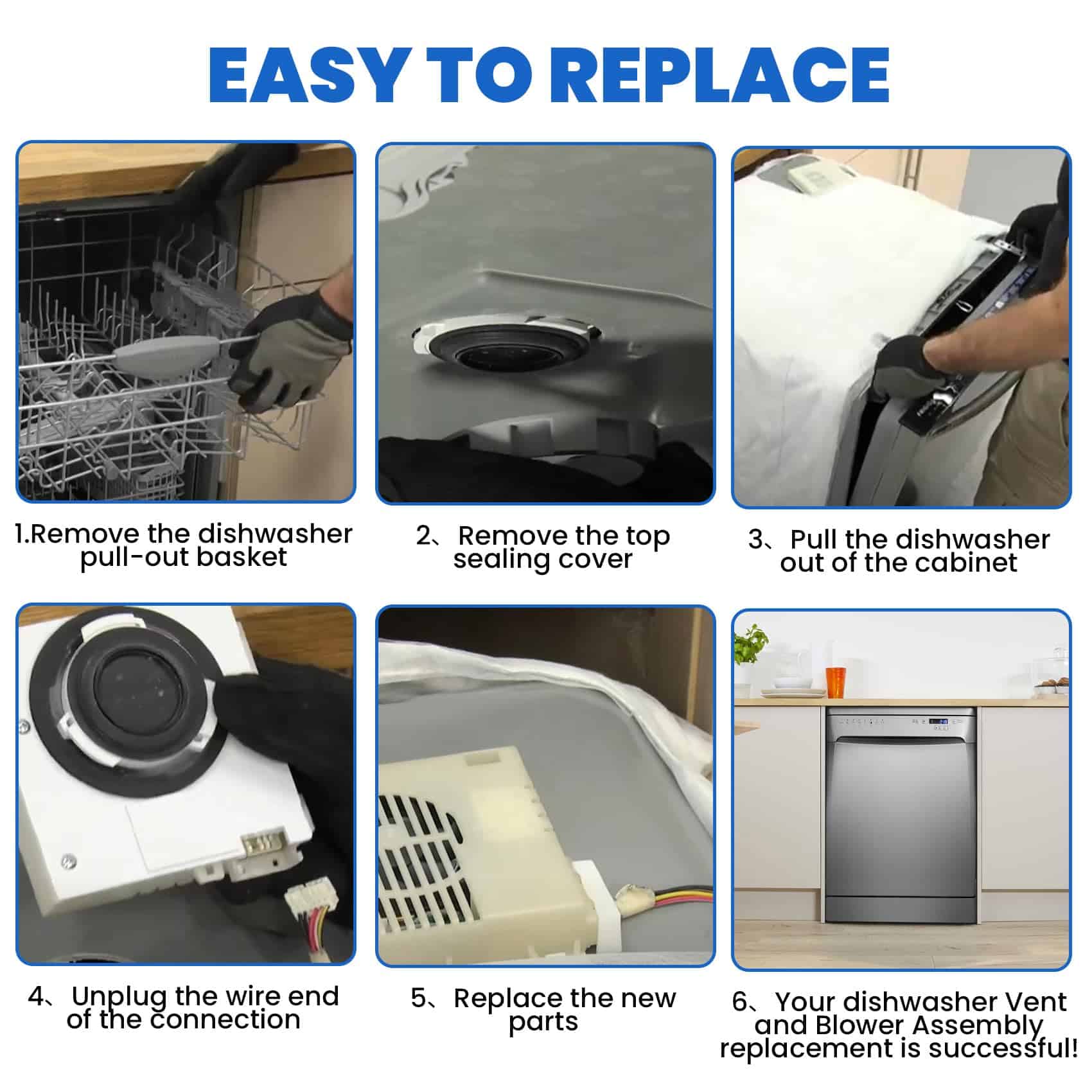 EASY TO REPLACE

1.Remove the dishwasher pull-out basket

2、Remove the top sealing cover

3、Pull the dishwasher out of the cabinet

4、Unplug the wire end of the connection

5、Replace the new parts

6、Your dishwasher Vent and Blower Assembly replacement is successful!