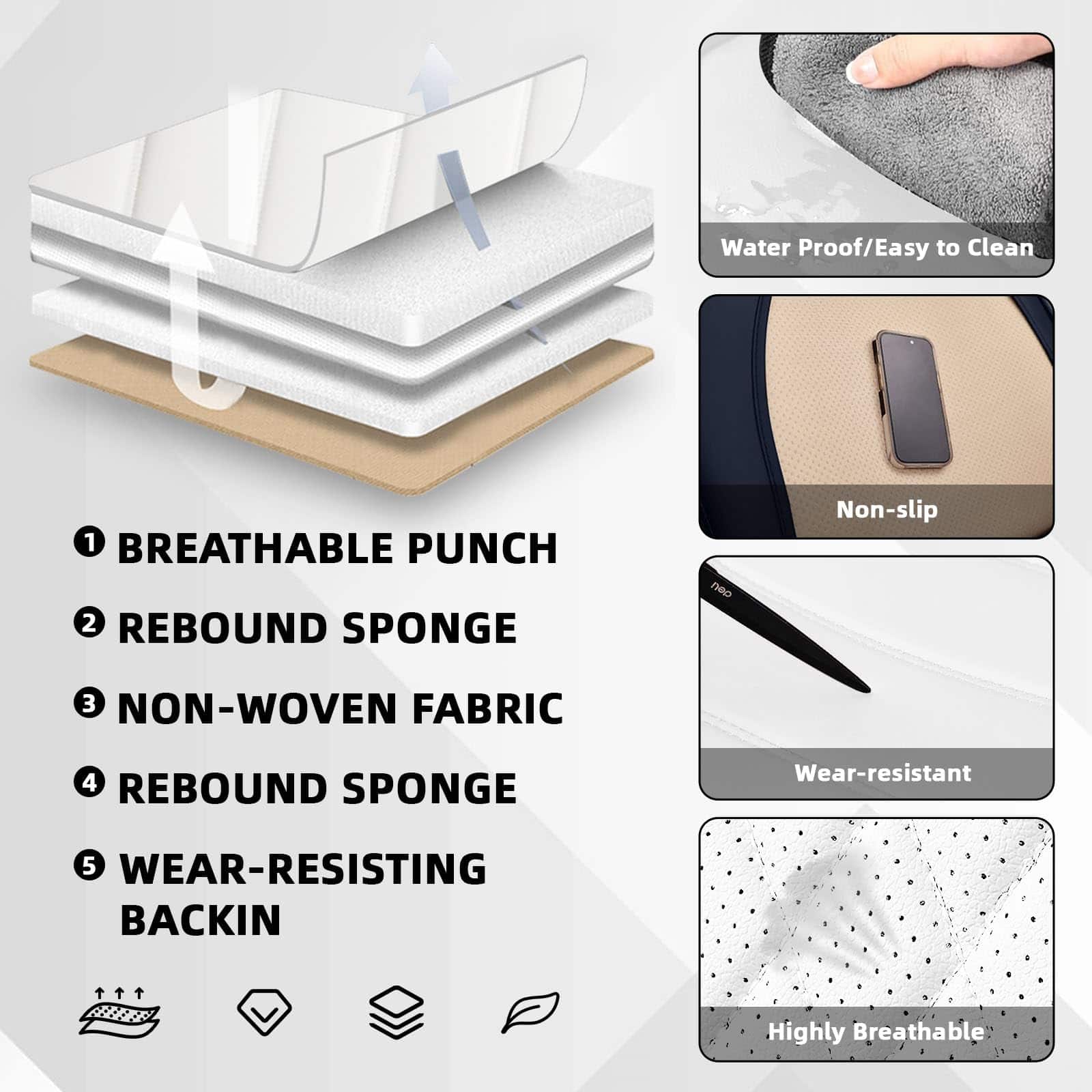 ❶ BREATHABLE PUNCH

❷ REBOUND SPONGE

❸ NON-WOVEN FABRIC

❹ REBOUND SPONGE

❺ WEAR-RESISTING BACKIN

Water Proof/Easy to Clean

Non-slip

deli

Wear-resistant

Highly Breathable