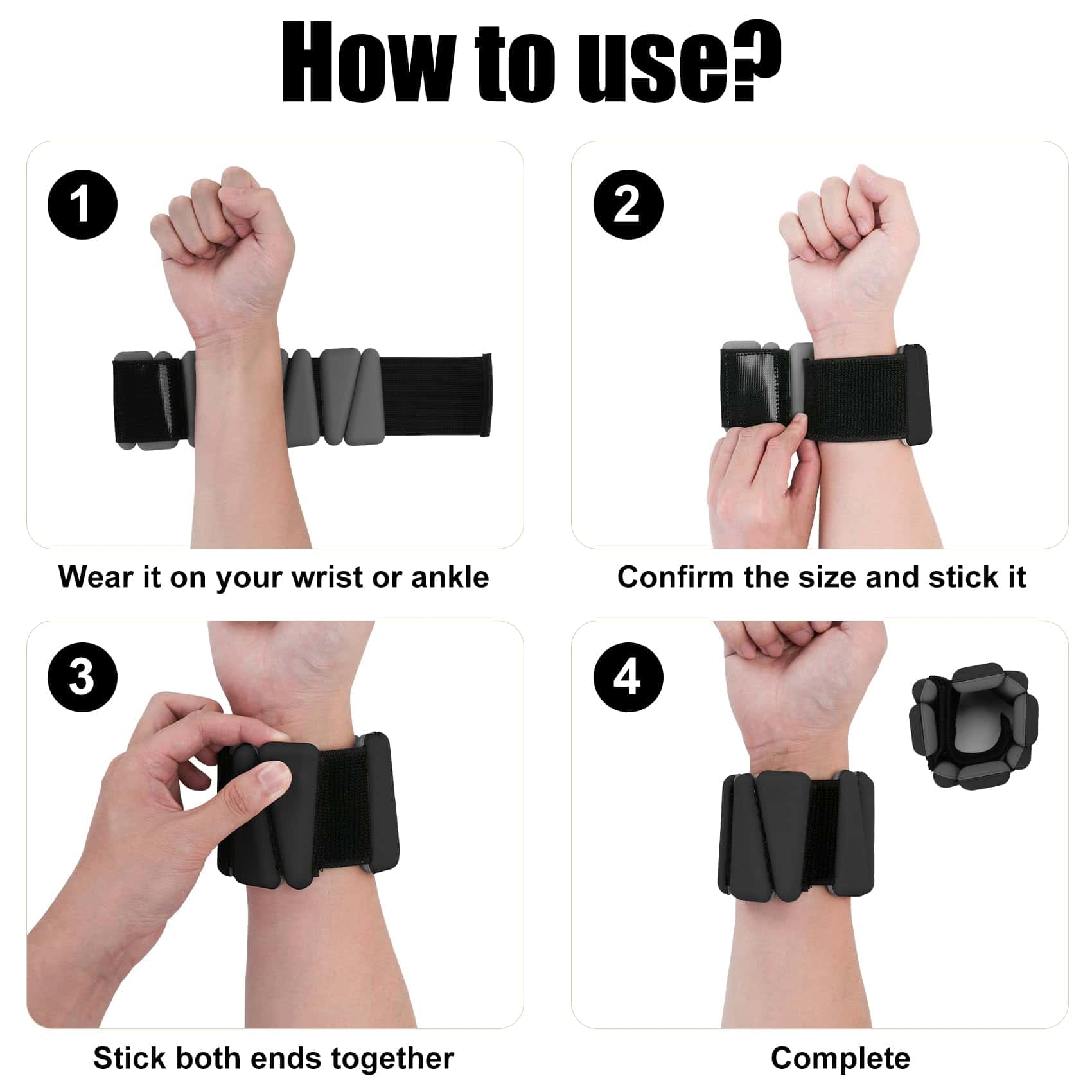 How to use?

1

Wear it on your wrist or ankle

2

Confirm the size and stick it

3

Stick both ends together

4

Complete