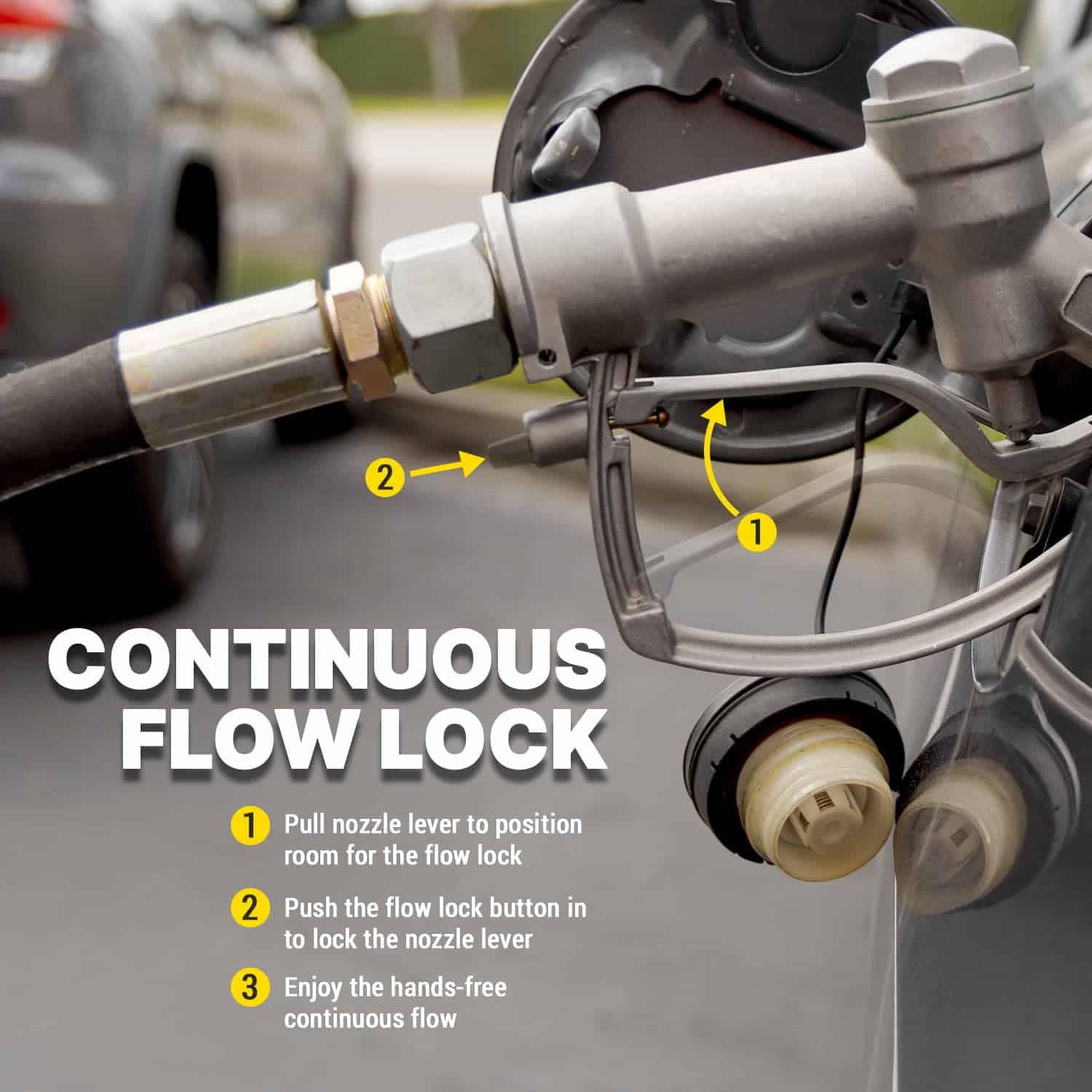 2

1

CONTINUOUS FLOW LOCK

1 Pull nozzle lever to position room for the flow lock

2 Push the flow lock button in to lock the nozzle lever

3 Enjoy the hands-free continuous flow