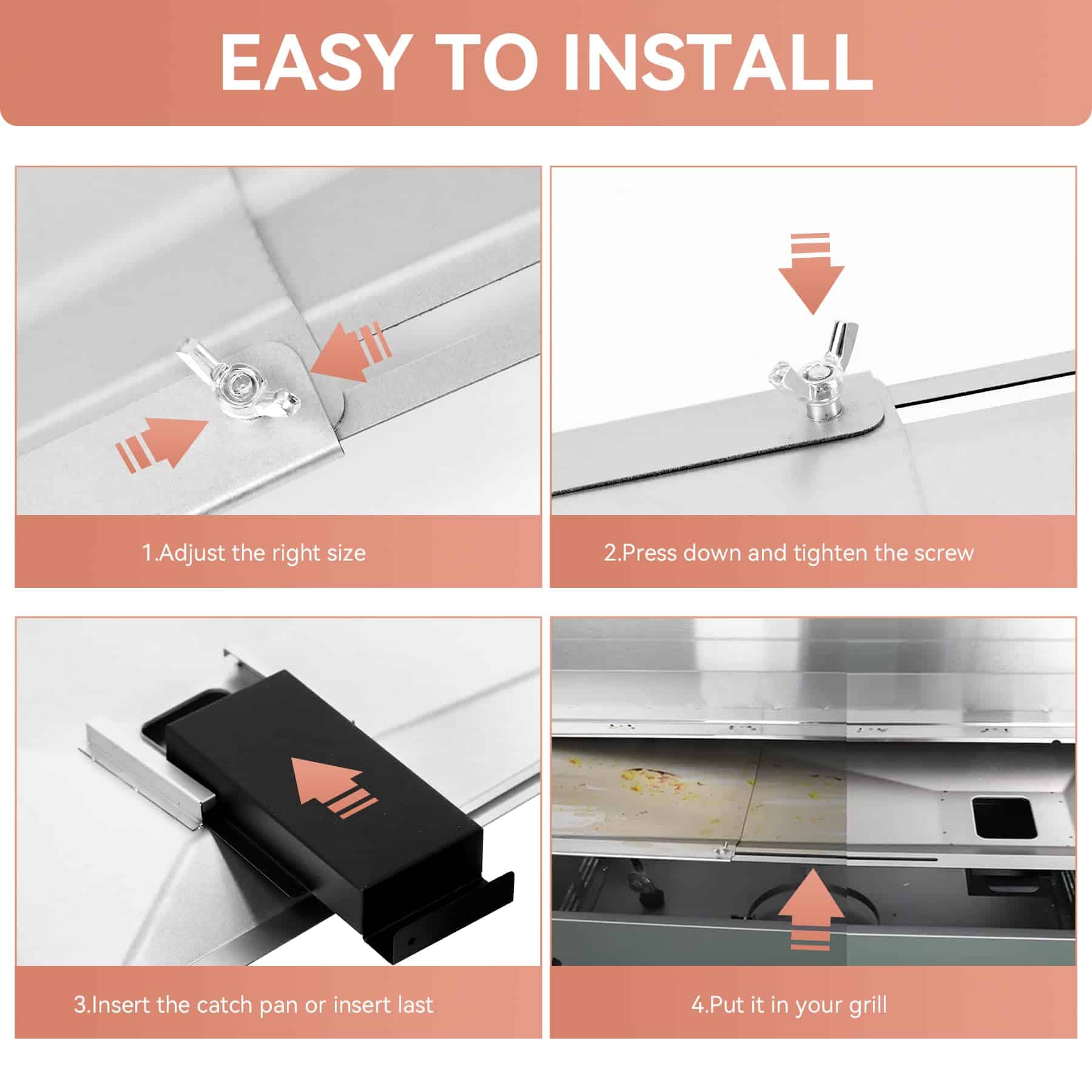 EASY TO INSTALL

1.Adjust the right size

2.Press down and tighten the screw

3.Insert the catch pan or insert last

4.Put it in your grill