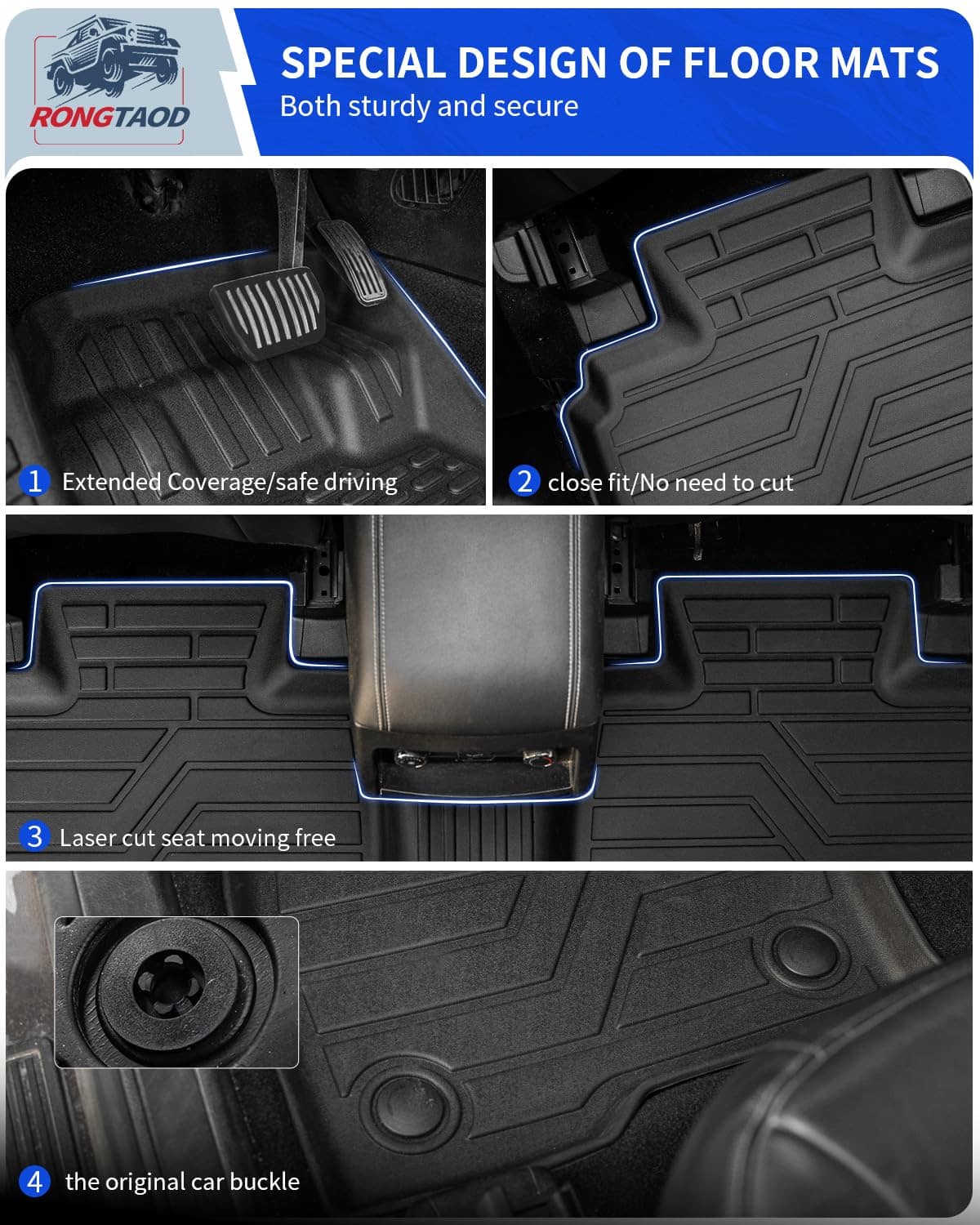 RONGTAOD

SPECIAL DESIGN OF FLOOR MATS
Both sturdy and secure

1 Extended Coverage/safe driving

2 close fit/No need to cut

3 Laser cut seat moving free

4 the original car buckle