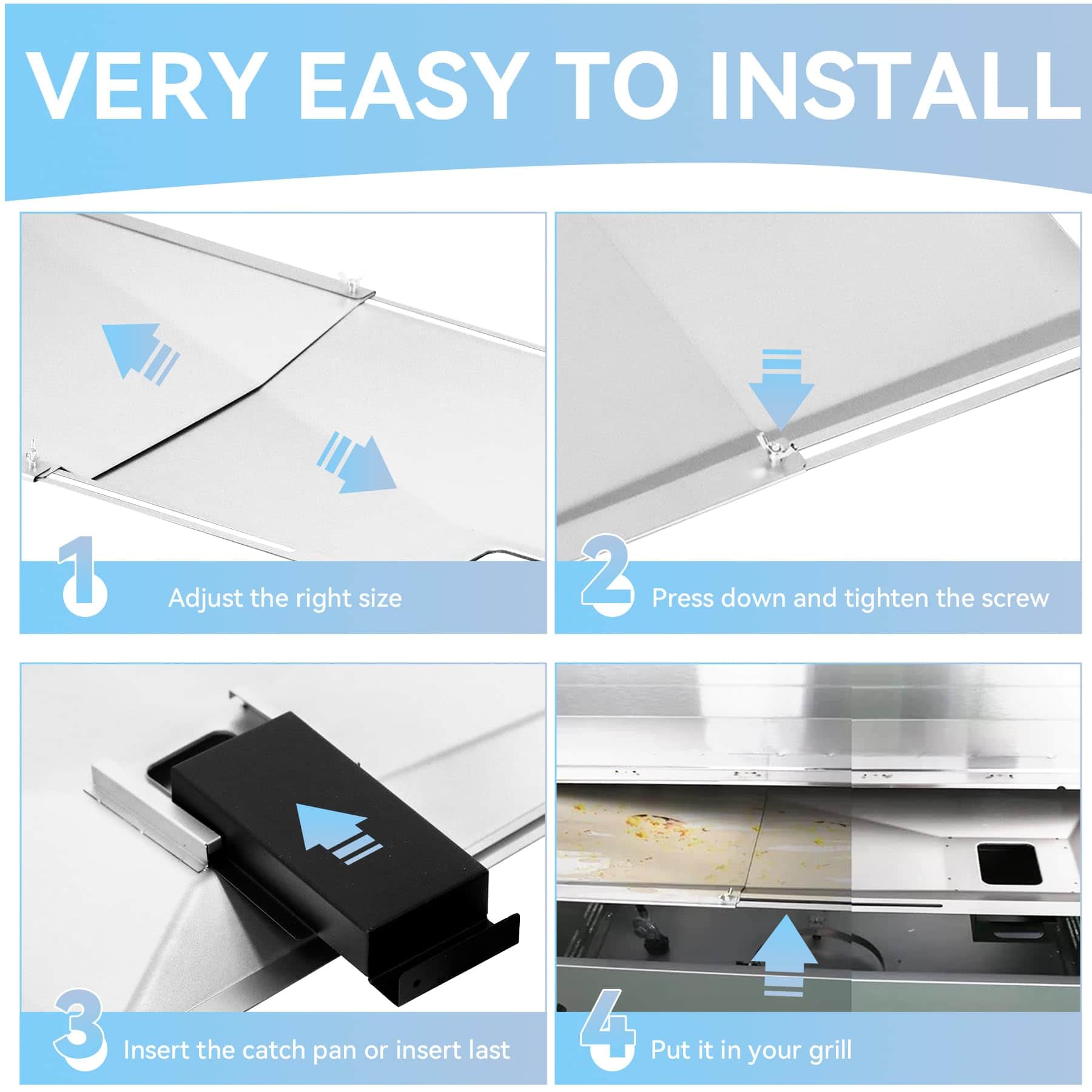 VERY EASY TO INSTALL

1 Adjust the right size

2 Press down and tighten the screw

3 Insert the catch pan or insert last

4 Put it in your grill