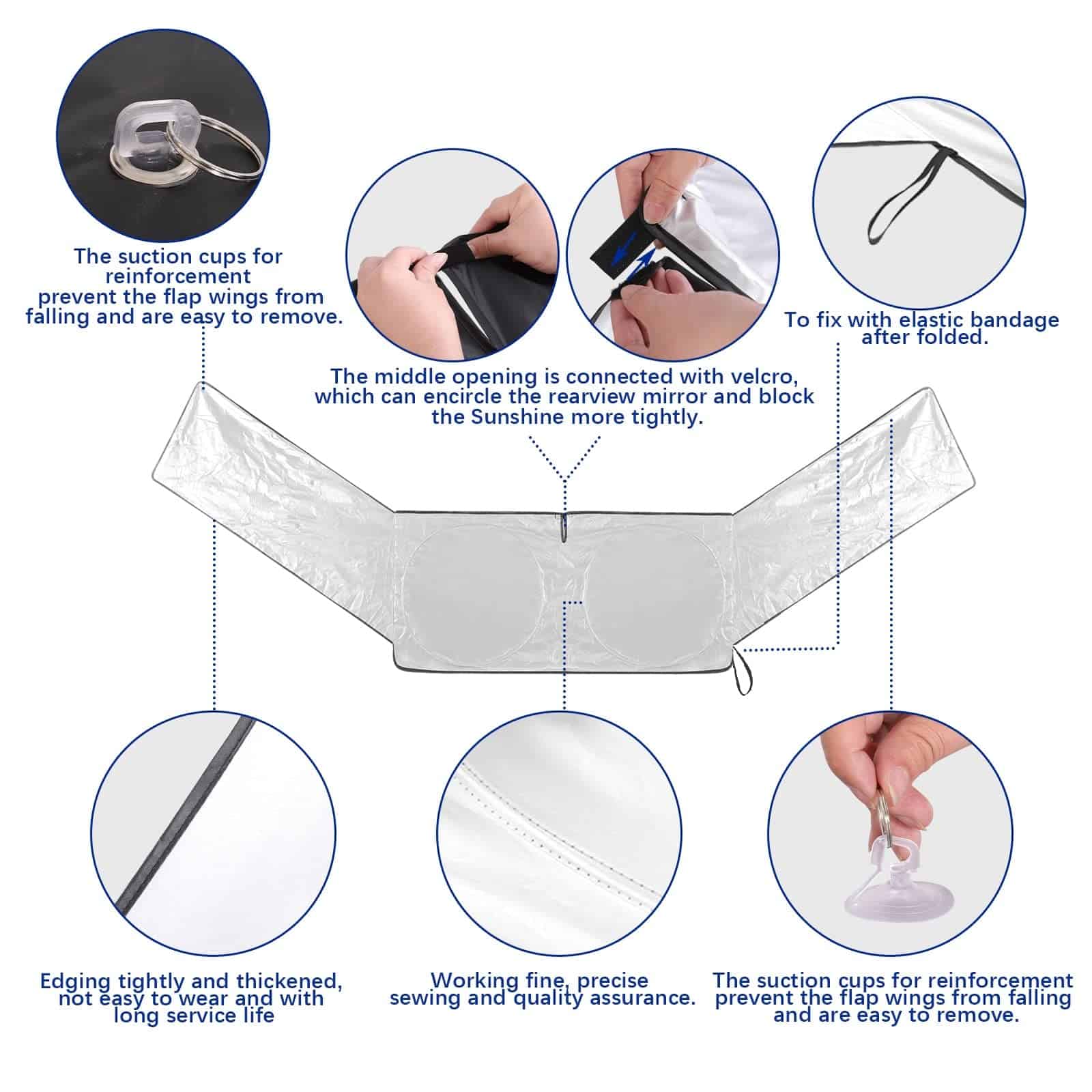 The suction cups for reinforcement prevent the flap wings from falling and are easy to remove.

The middle opening is connected with velcro, which can encircle the rearview mirror and block the Sunshine more tightly.

To fix with elastic bandage after folded.

Edging tightly and thickened, not easy to wear and with long service life

Working fine, precise sewing and quality assurance.

The suction cups for reinforcement prevent the flap wings from falling and are easy to remove.