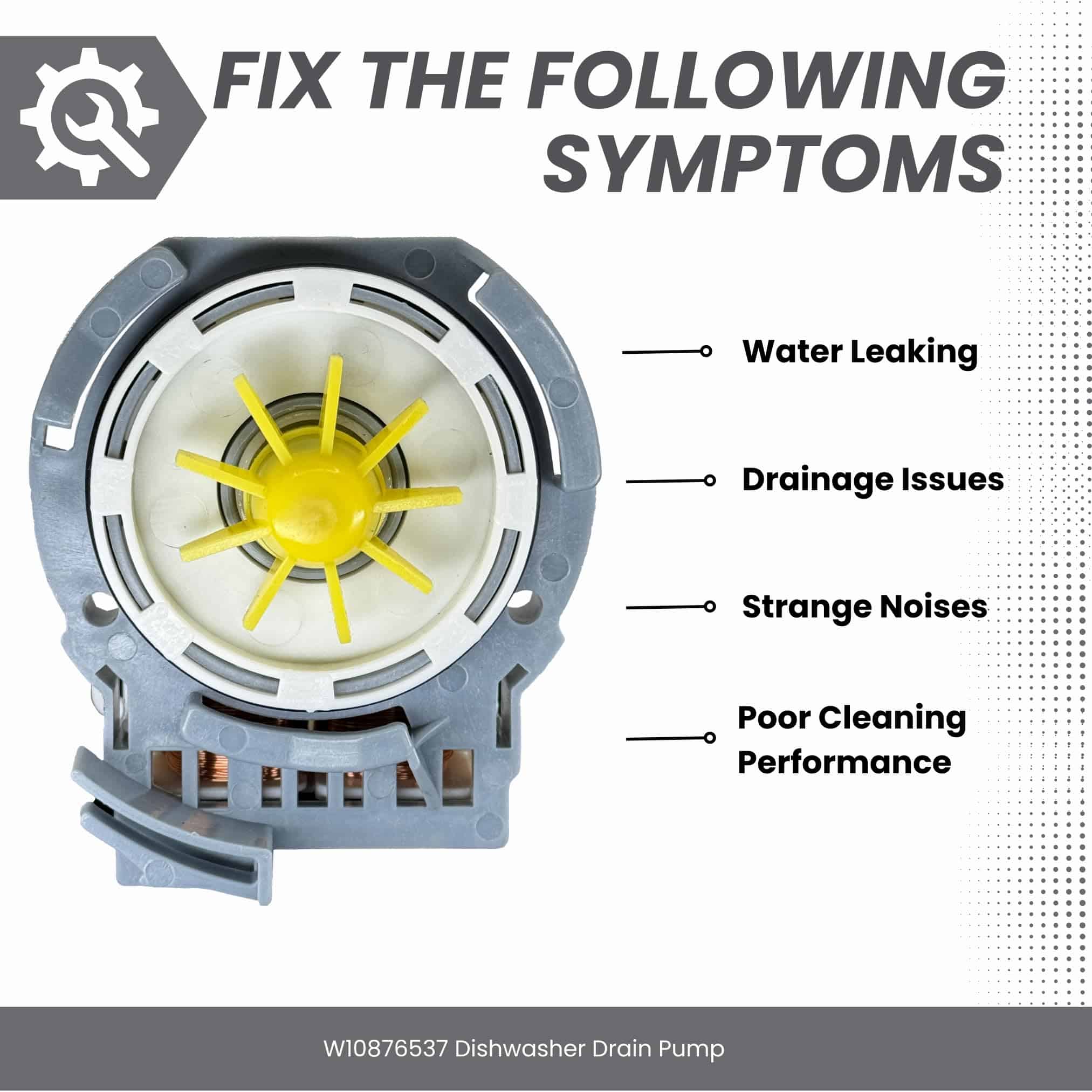 FIX THE FOLLOWING SYMPTOMS

Water Leaking

Drainage Issues

Strange Noises

Poor Cleaning Performance

W10876537 Dishwasher Drain Pump