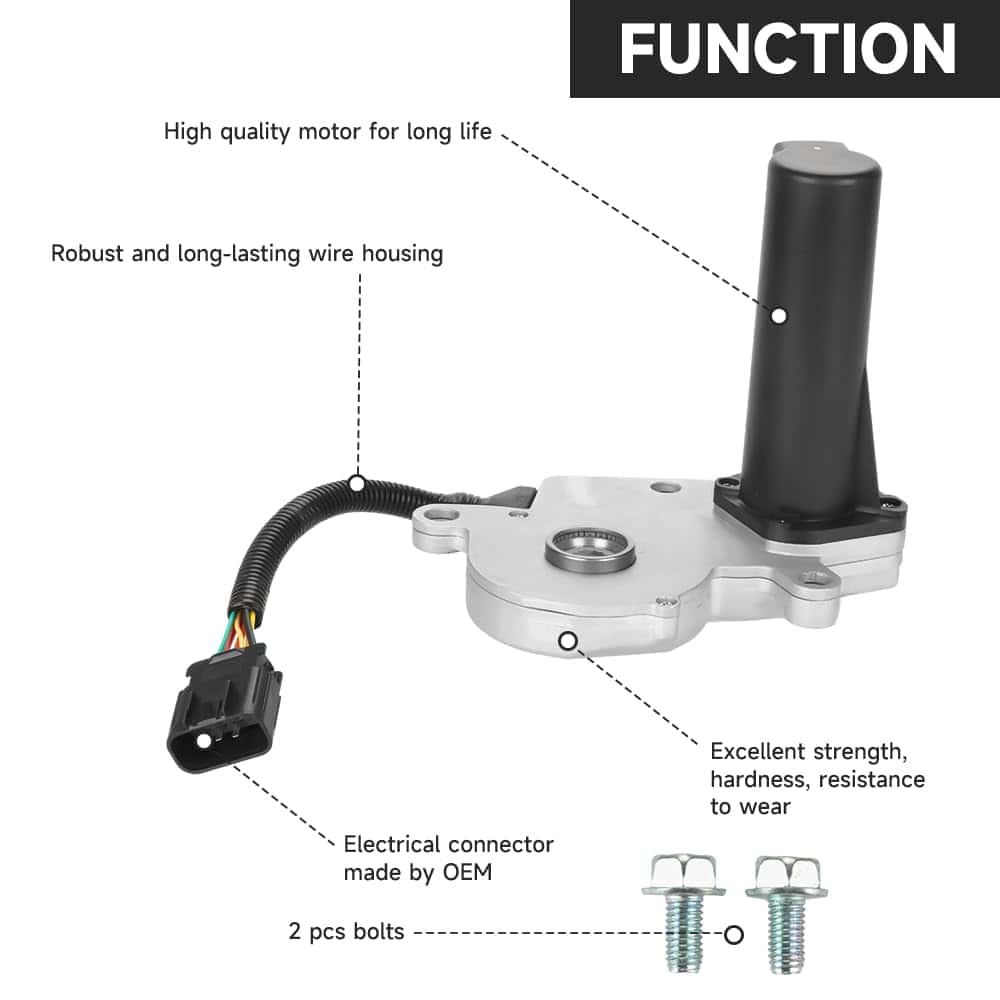 FUNCTION

High quality motor for long life

Robust and long-lasting wire housing

Excellent strength, hardness, resistance to wear

Electrical connector made by OEM

2 pcs bolts