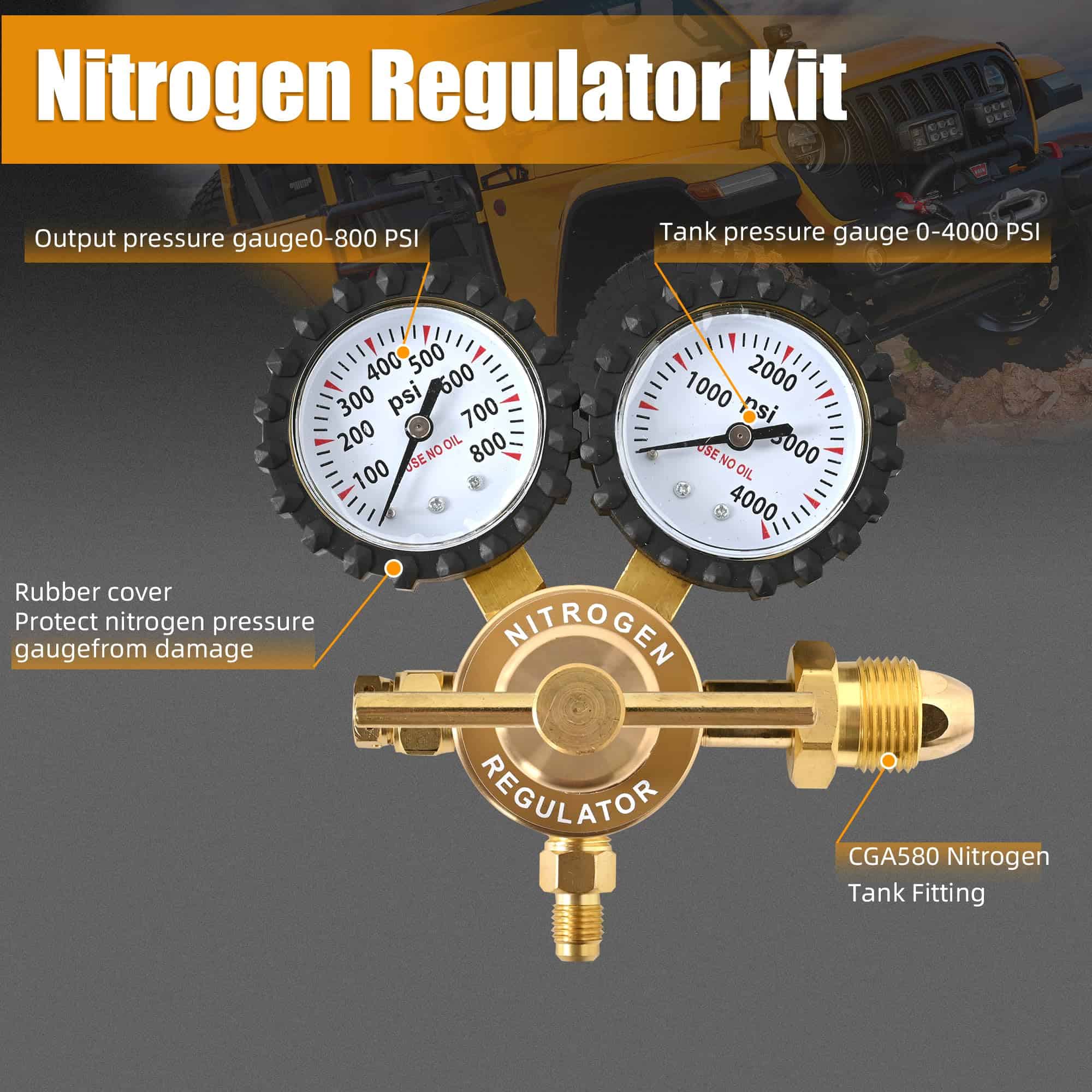 Nitrogen Regulator Kit

Output pressure gauge0-800 PSI

Tank pressure gauge 0-4000 PSI

100 200 300 400 500 600 700 800
psi
USE NO OIL

1000 2000 3000 4000
psi
USE NO OIL

Rubber cover
Protect nitrogen pressure gaugefrom damage

NITROGEN
REGULATOR

CGA580 Nitrogen Tank Fitting