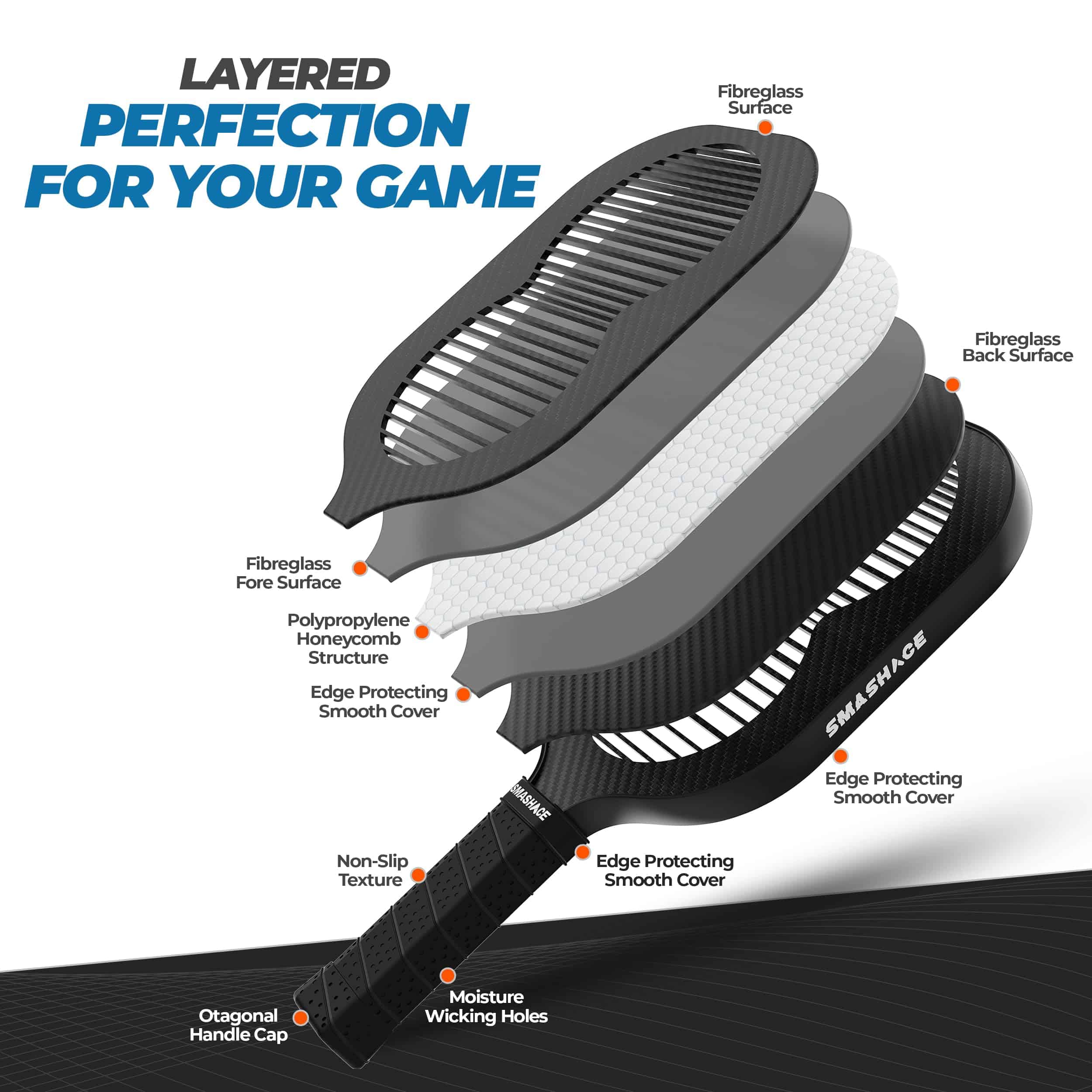 LAYERED
PERFECTION
FOR YOUR GAME

Fibreglass Surface

Fibreglass Back Surface

Fibreglass Fore Surface

Polypropylene Honeycomb Structure

Edge Protecting Smooth Cover

SMASHACE

Edge Protecting Smooth Cover

SMASHACE

Non-Slip Texture

Edge Protecting Smooth Cover

Moisture Wicking Holes

Otagonal Handle Cap