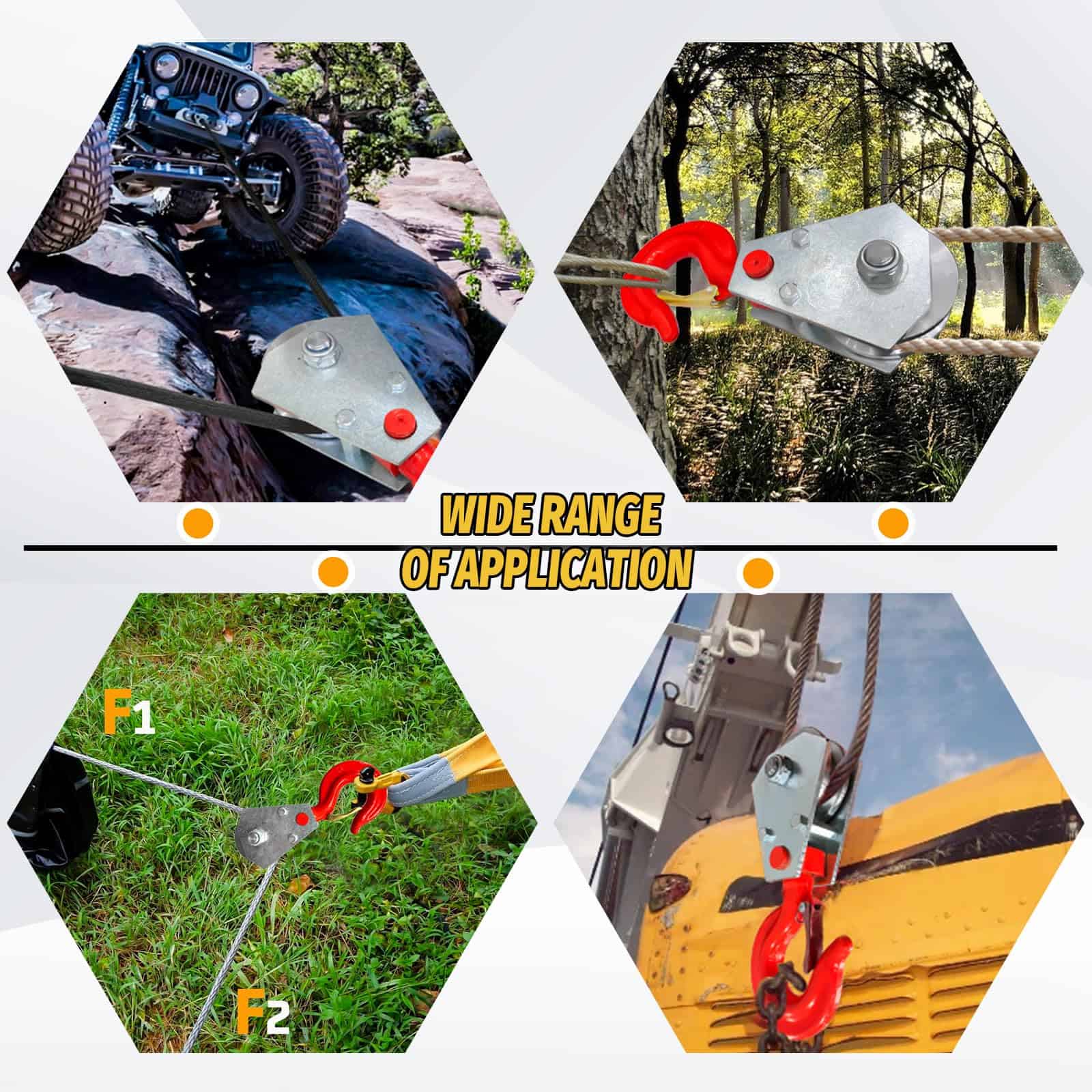 WIDE RANGE
OF APPLICATION

F1

F2