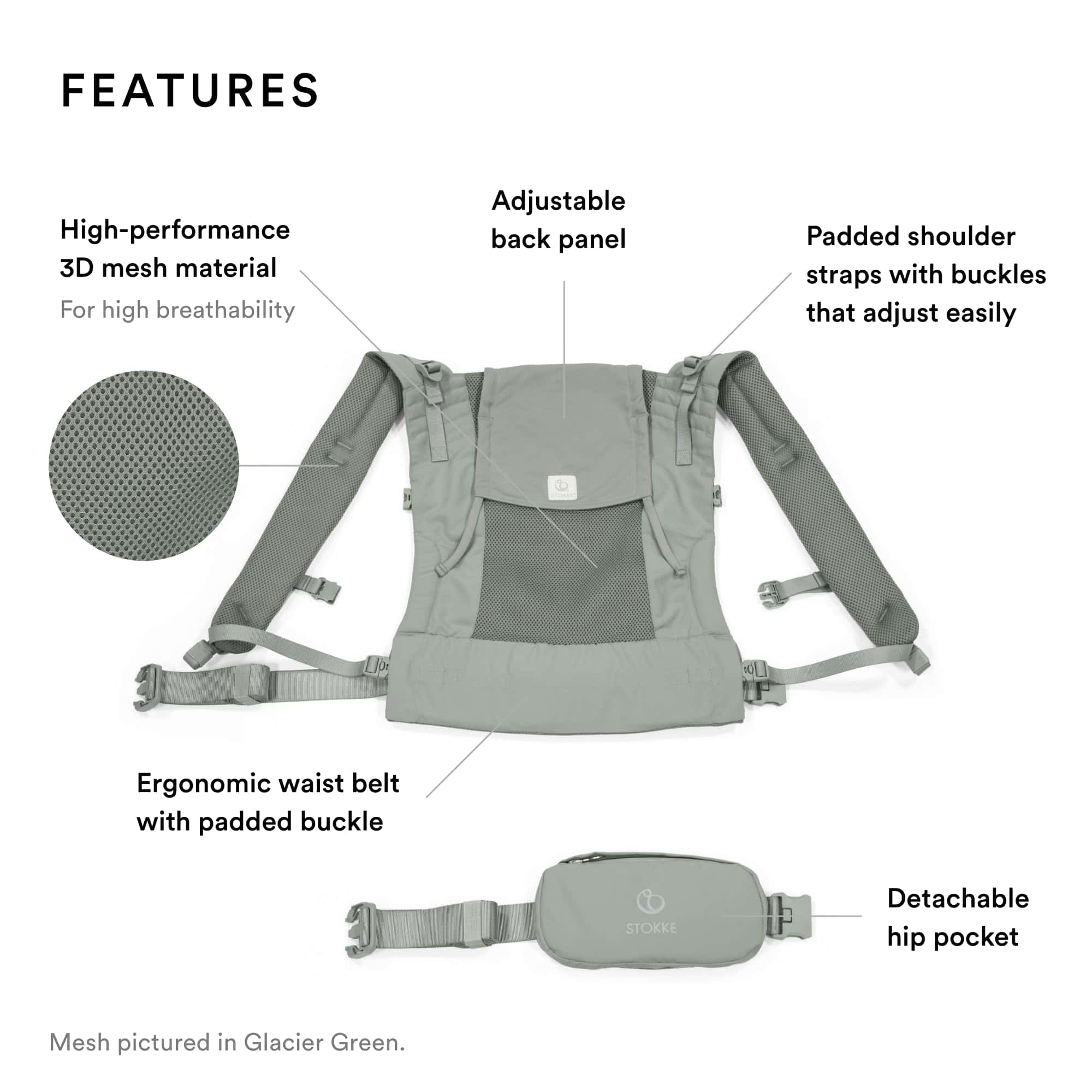 FEATURES

High-performance 3D mesh material
For high breathability

Adjustable back panel

Padded shoulder straps with buckles that adjust easily

STOKKE

Ergonomic waist belt with padded buckle

STOKKE

Detachable hip pocket

Mesh pictured in Glacier Green.