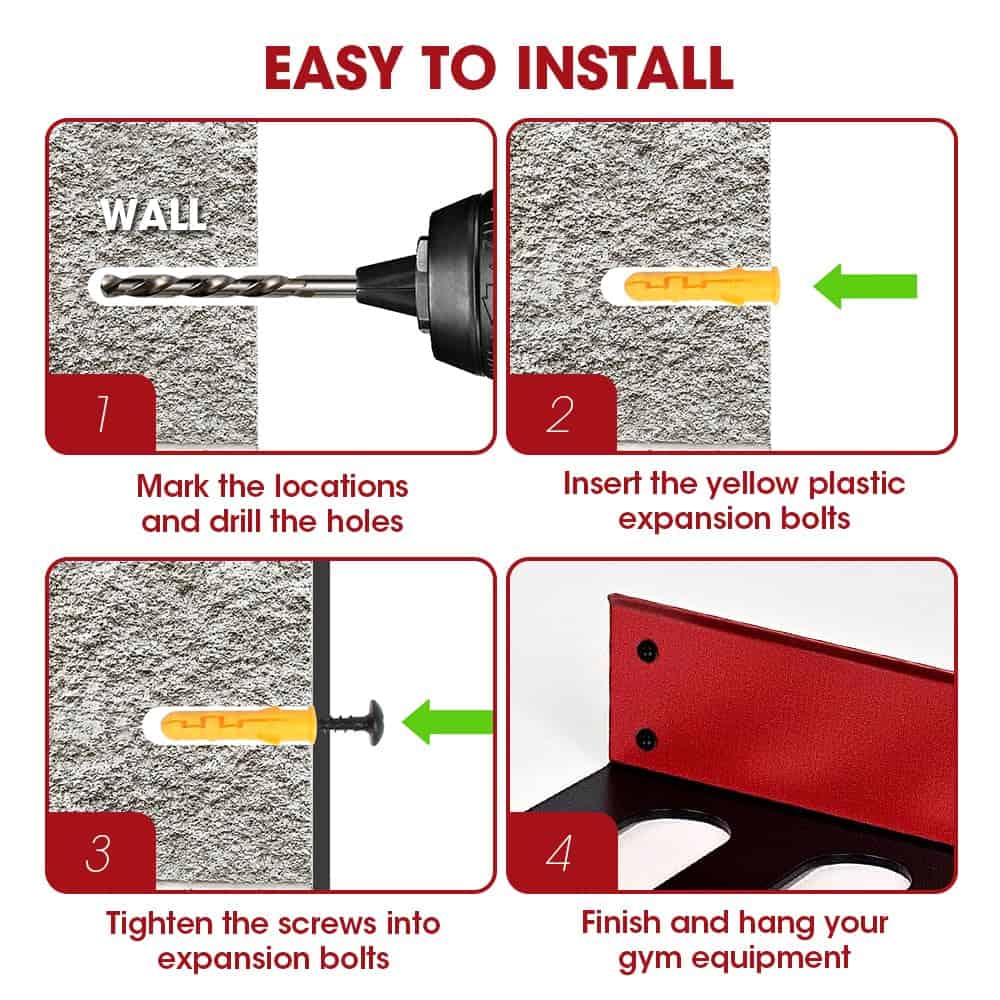 EASY TO INSTALL

WALL

1

Mark the locations and drill the holes

2

Insert the yellow plastic expansion bolts

3

Tighten the screws into expansion bolts

4

Finish and hang your gym equipment