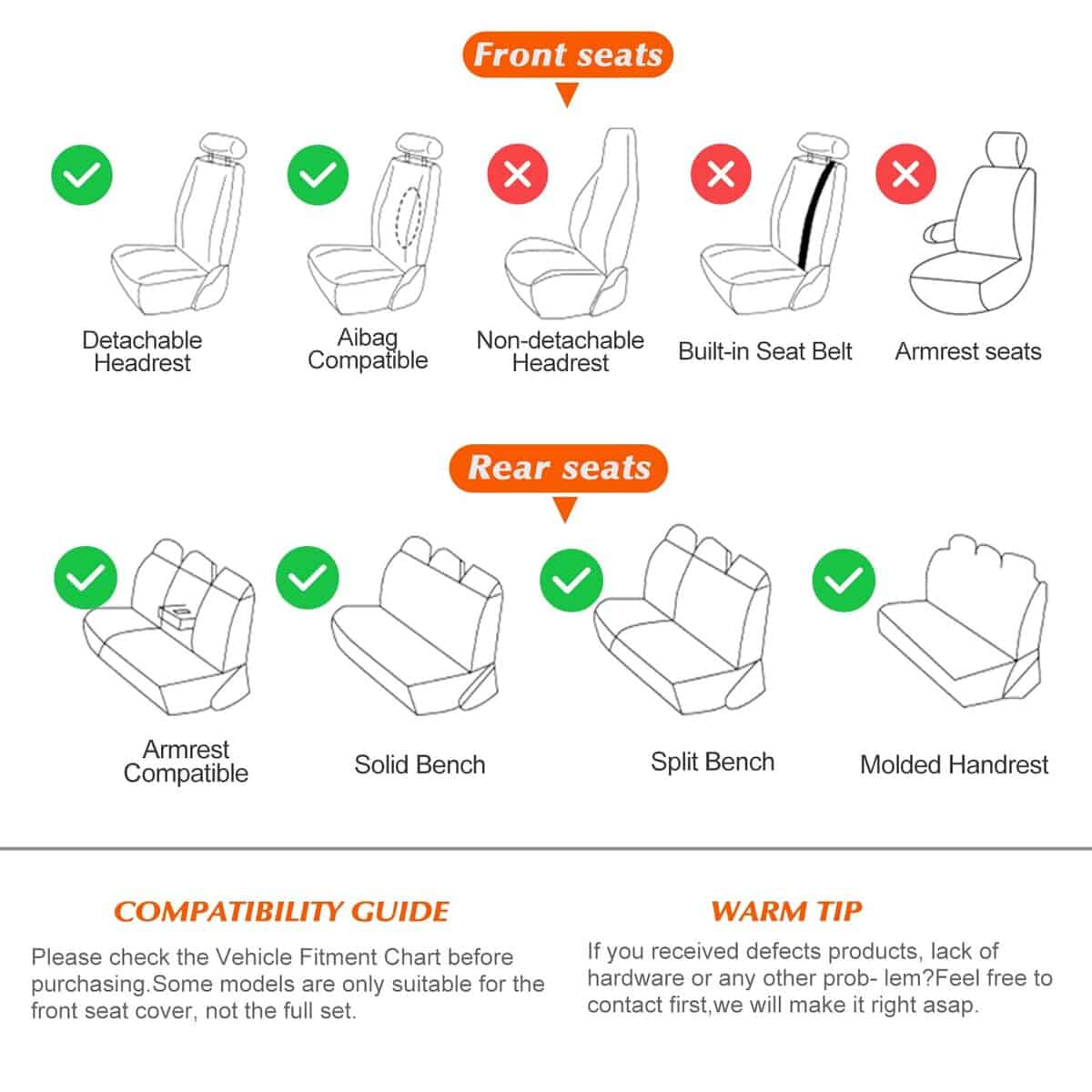 Front seats

Detachable Headrest

Aibag Compatible

Non-detachable Headrest

Built-in Seat Belt

Armrest seats

Rear seats

Armrest Compatible

Solid Bench

Split Bench

Molded Handrest

COMPATIBILITY GUIDE

Please check the Vehicle Fitment Chart before purchasing.Some models are only suitable for the front seat cover, not the full set.

WARM TIP

If you received defects products, lack of hardware or any other prob- lem?Feel free to contact first,we will make it right asap.