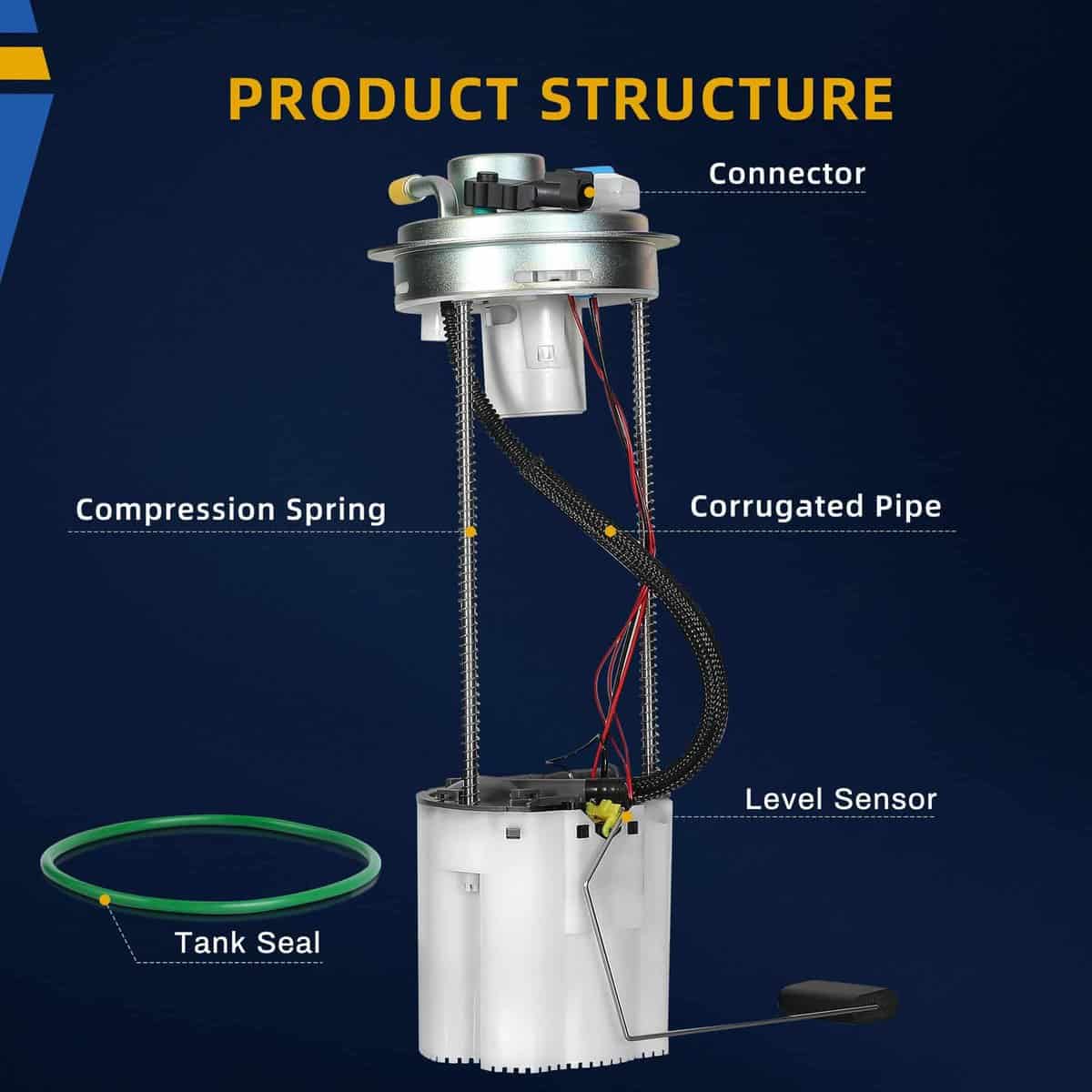 PRODUCT STRUCTURE

Connector

Compression Spring

Corrugated Pipe

Level Sensor

Tank Seal