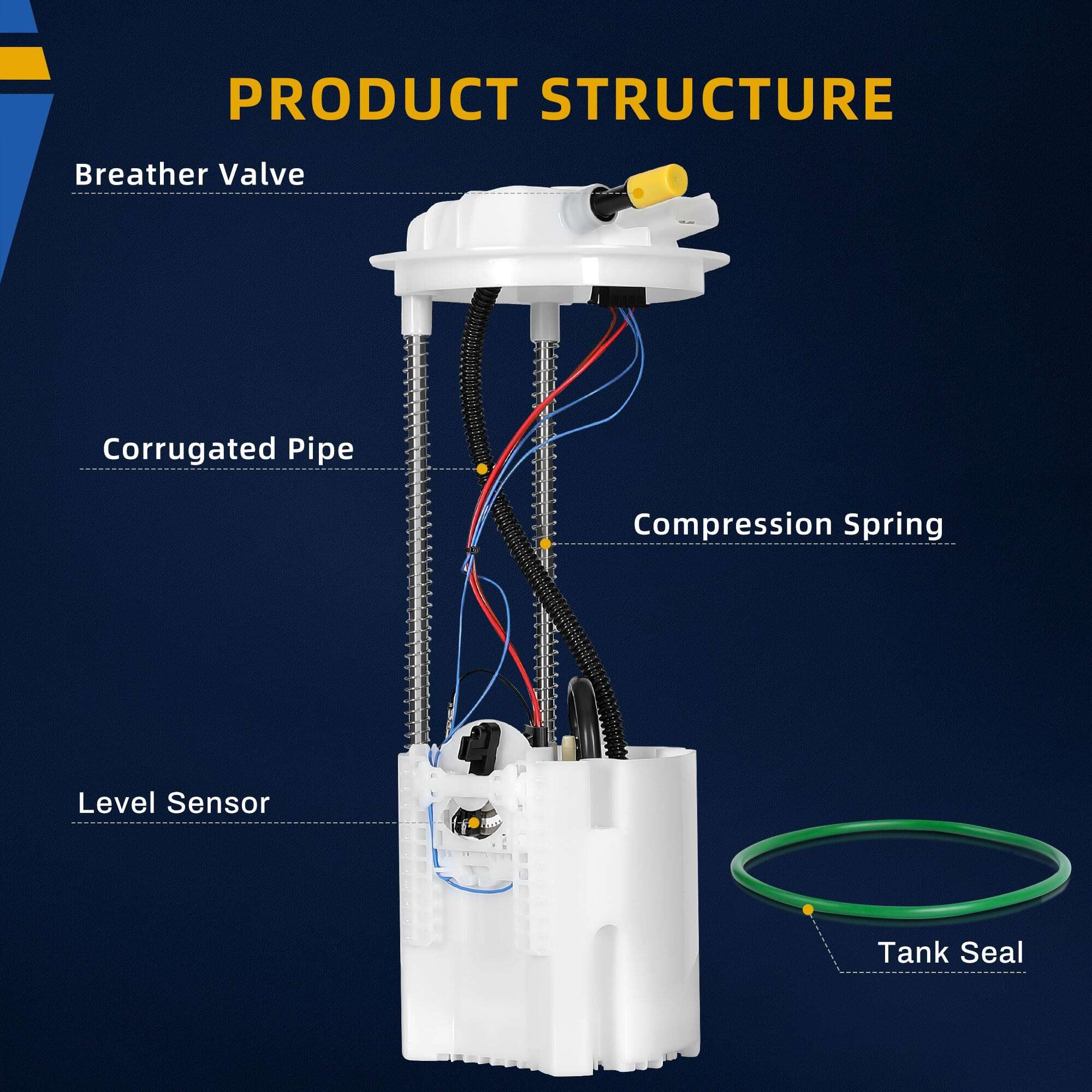 PRODUCT STRUCTURE

Breather Valve

Corrugated Pipe

Compression Spring

Level Sensor

Tank Seal