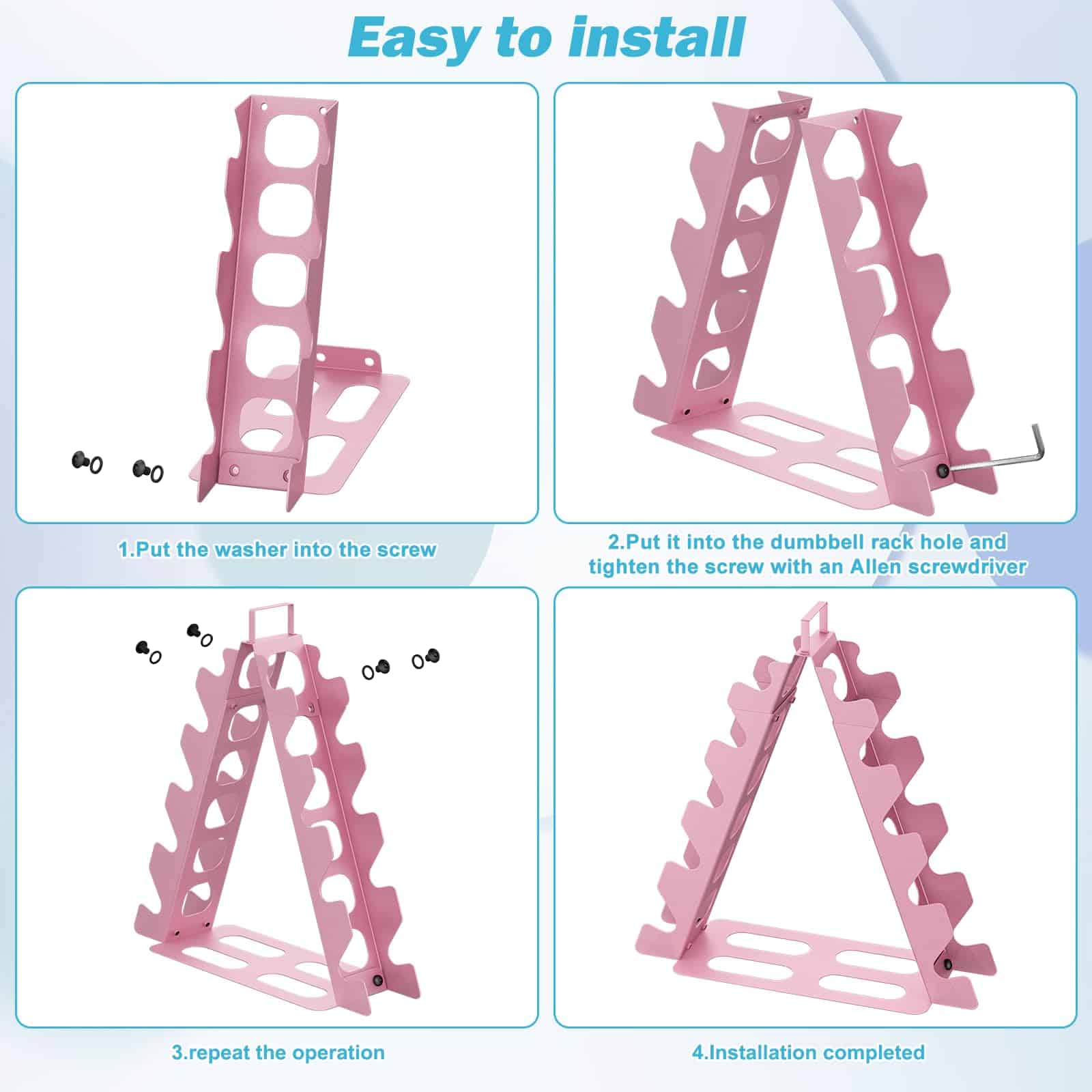 Easy to install

1.Put the washer into the screw

2.Put it into the dumbbell rack hole and tighten the screw with an Allen screwdriver

3.repeat the operation

4.Installation completed