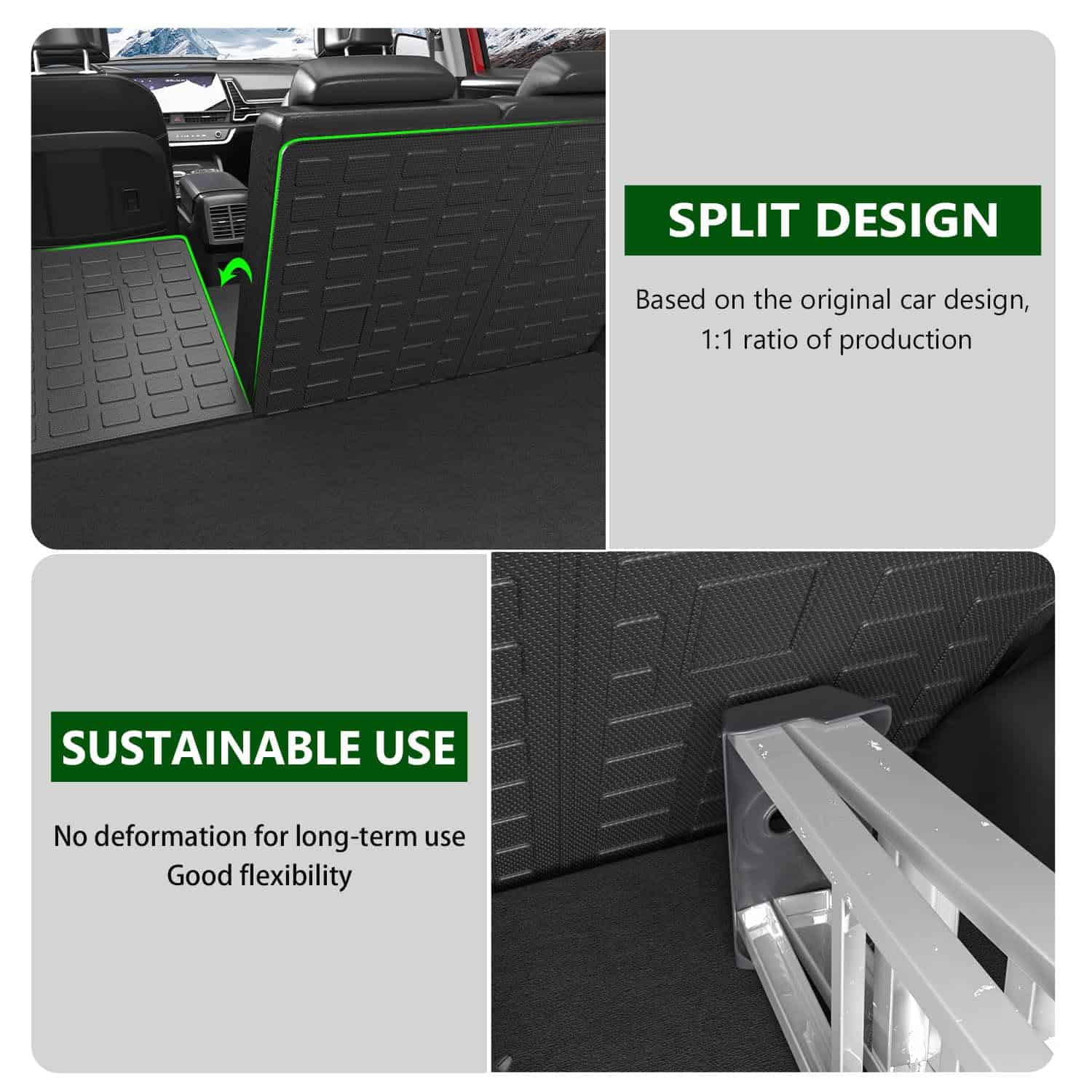 SPLIT DESIGN

Based on the original car design, 1:1 ratio of production

SUSTAINABLE USE

No deformation for long-term use
Good flexibility