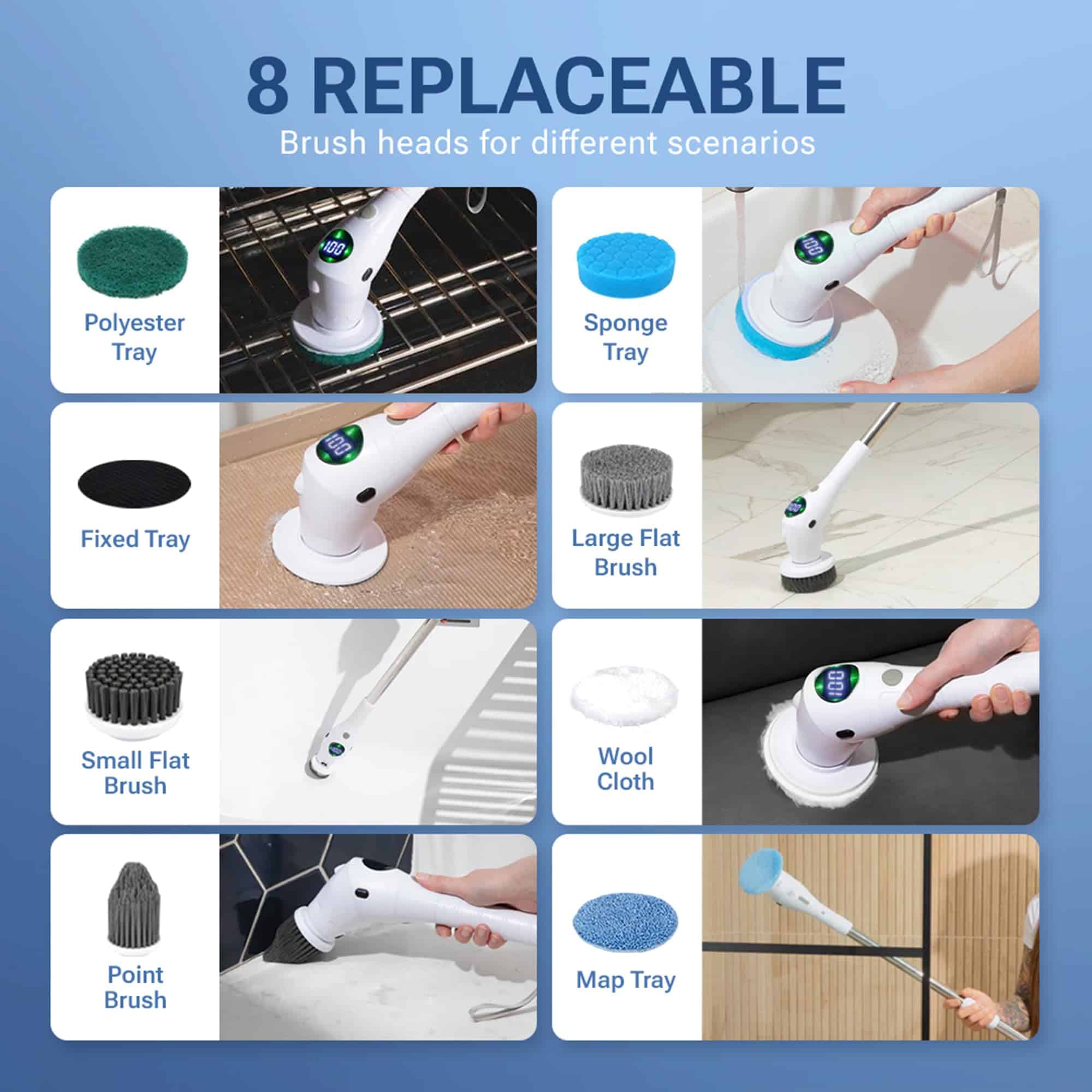 8 REPLACEABLE
Brush heads for different scenarios

Polyester Tray

100

Sponge Tray

100

Fixed Tray

100

Large Flat Brush

Small Flat Brush

Wool Cloth

100

Point Brush

Map Tray