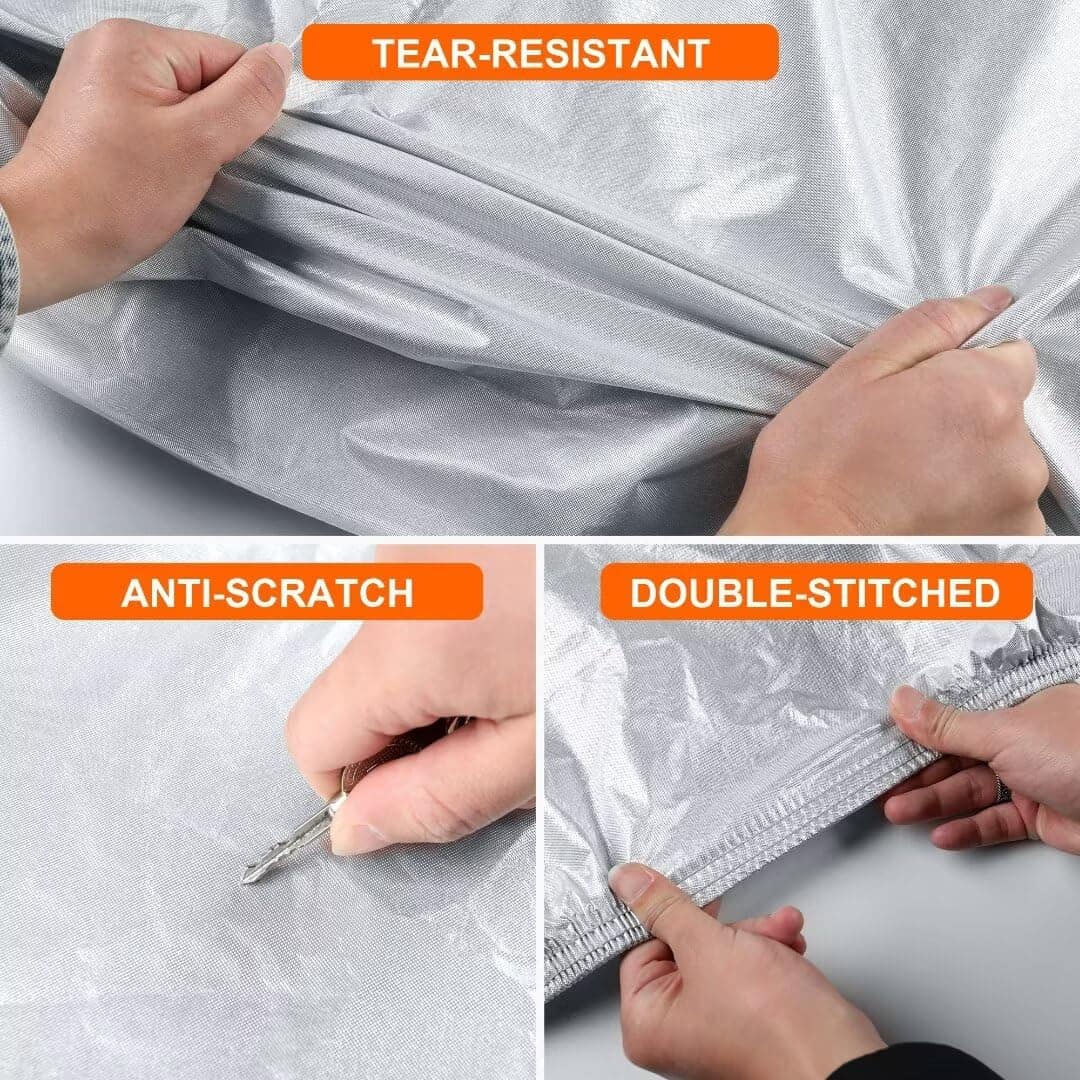 TEAR-RESISTANT

ANTI-SCRATCH

DOUBLE-STITCHED