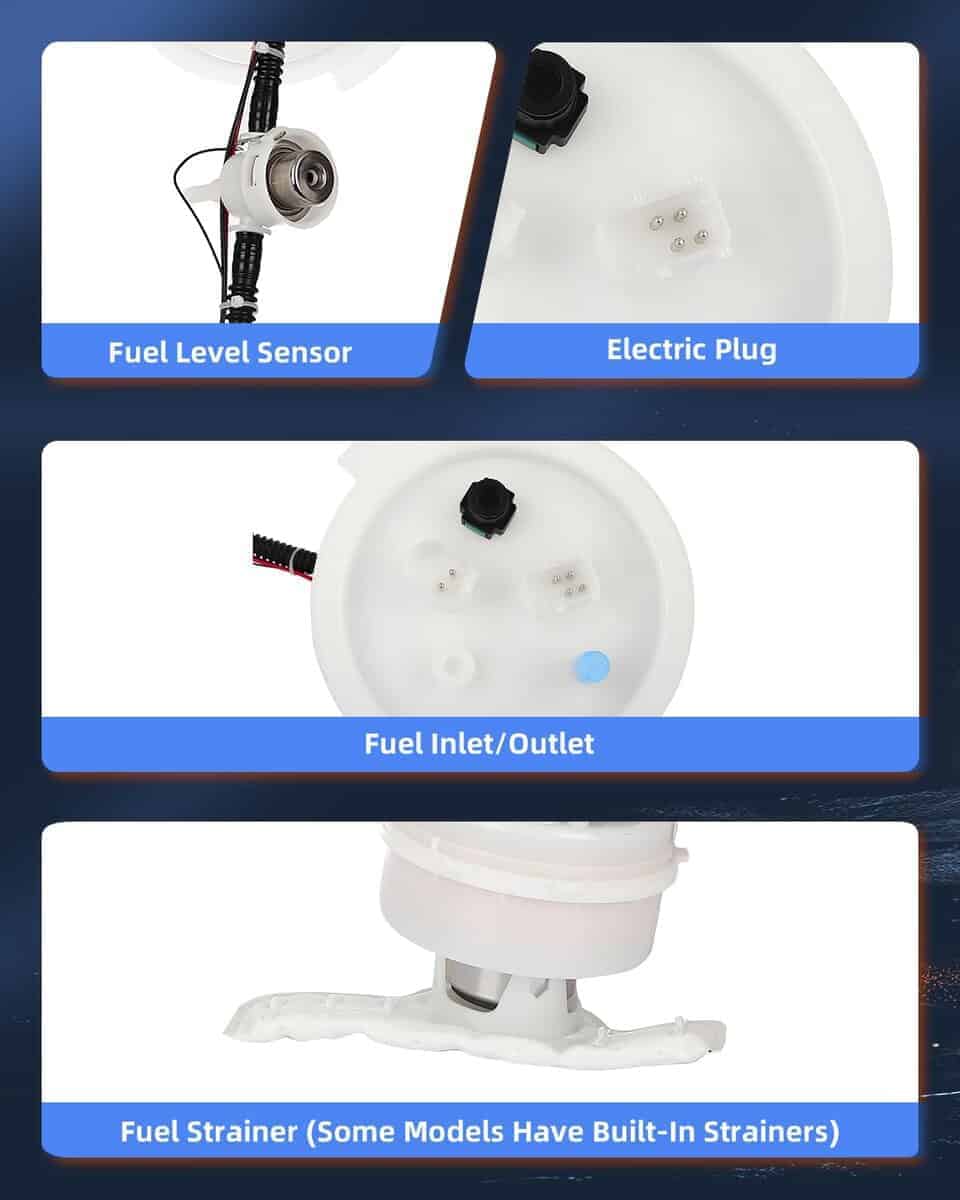 Fuel Level Sensor

Electric Plug

Fuel Inlet/Outlet

Fuel Strainer (Some Models Have Built-In Strainers)