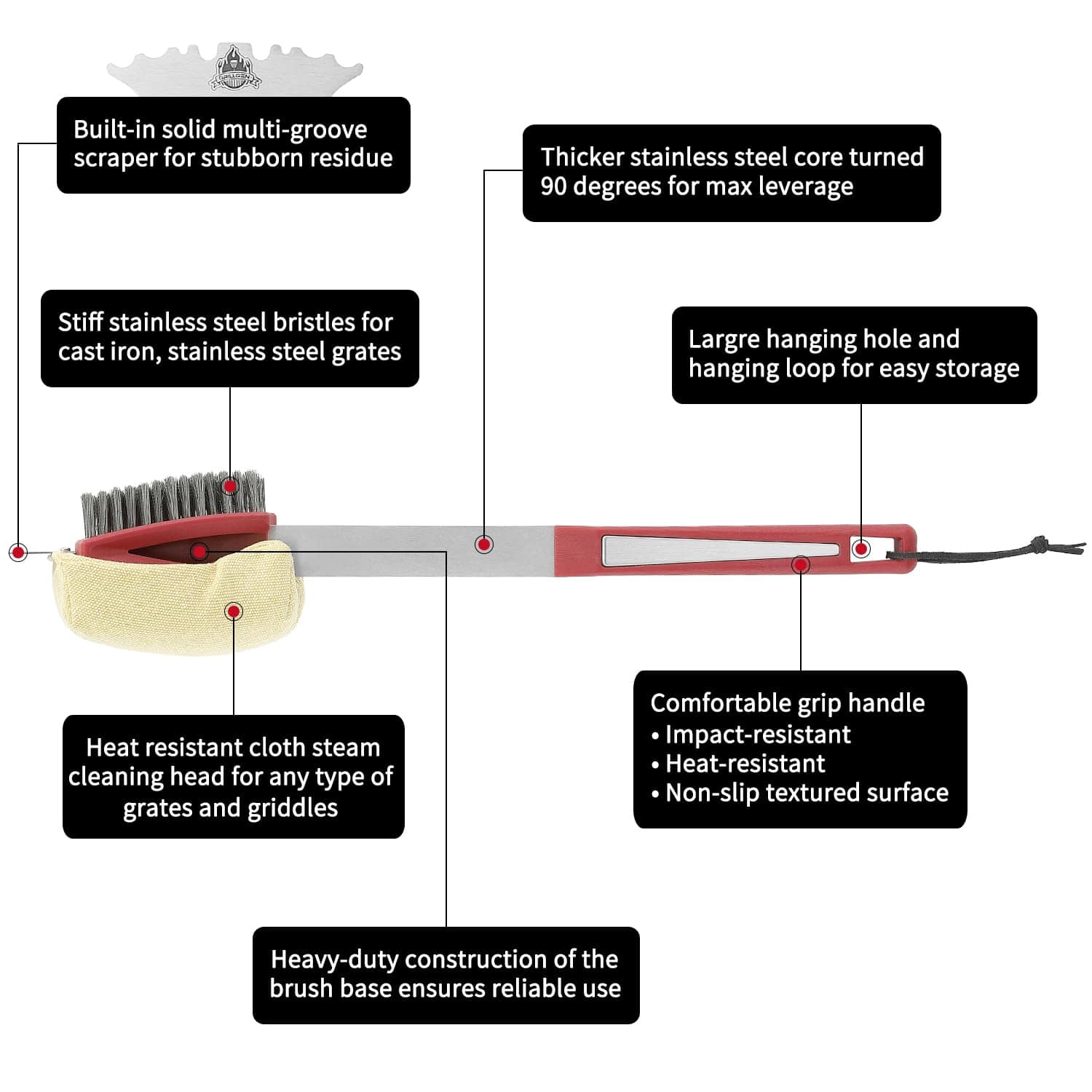 GRILLGEN

Built-in solid multi-groove scraper for stubborn residue

Thicker stainless steel core turned 90 degrees for max leverage

Stiff stainless steel bristles for cast iron, stainless steel grates

Largre hanging hole and hanging loop for easy storage

Heat resistant cloth steam cleaning head for any type of grates and griddles

Comfortable grip handle
• Impact-resistant
• Heat-resistant
• Non-slip textured surface

Heavy-duty construction of the brush base ensures reliable use