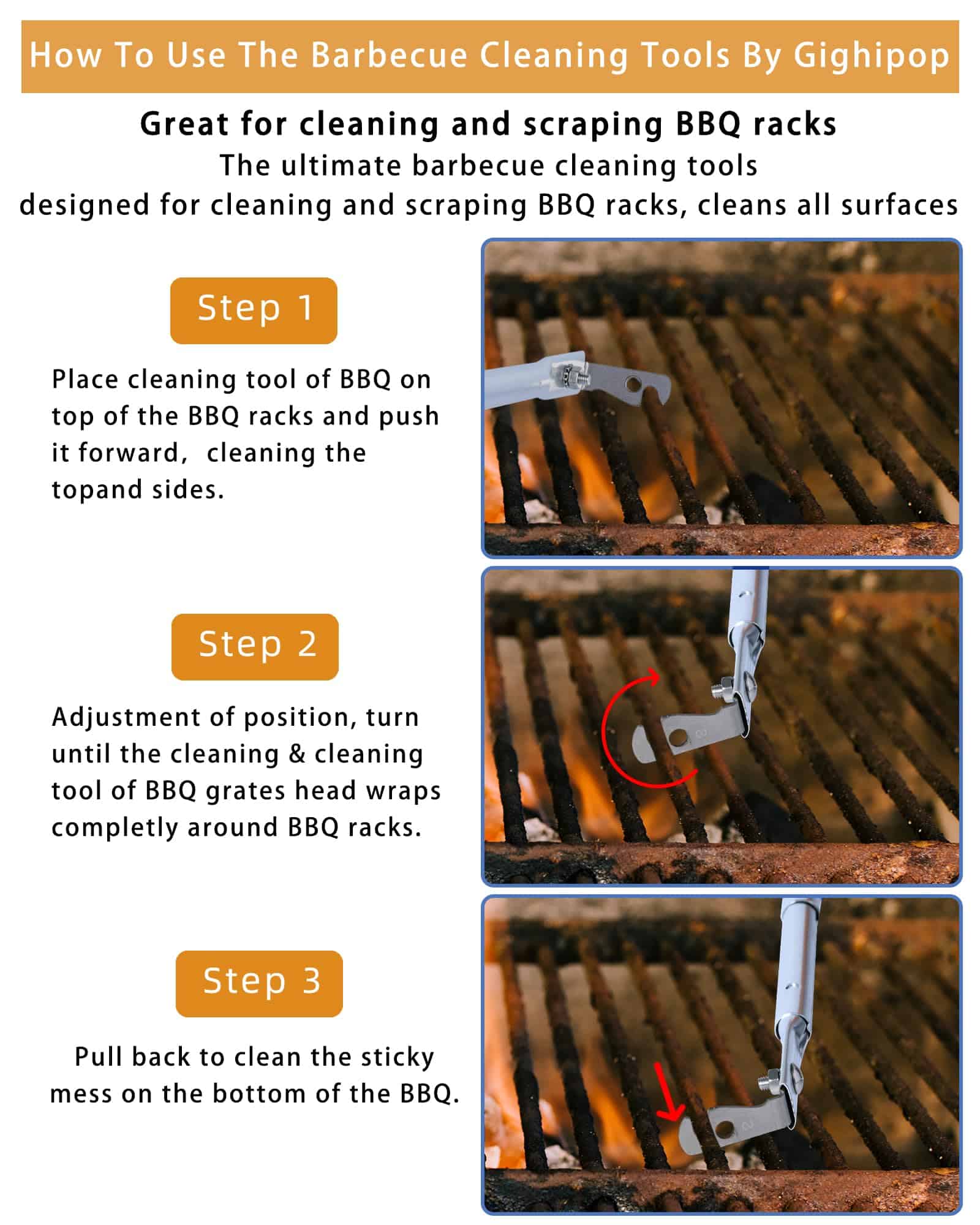 How To Use The Barbecue Cleaning Tools By Gighipop

Great for cleaning and scraping BBQ racks

The ultimate barbecue cleaning tools designed for cleaning and scraping BBQ racks, cleans all surfaces

Step 1

Place cleaning tool of BBQ on top of the BBQ racks and push it forward, cleaning the topand sides.

Step 2

Adjustment of position, turn until the cleaning & cleaning tool of BBQ grates head wraps completly around BBQ racks.

Step 3

Pull back to clean the sticky mess on the bottom of the BBQ.