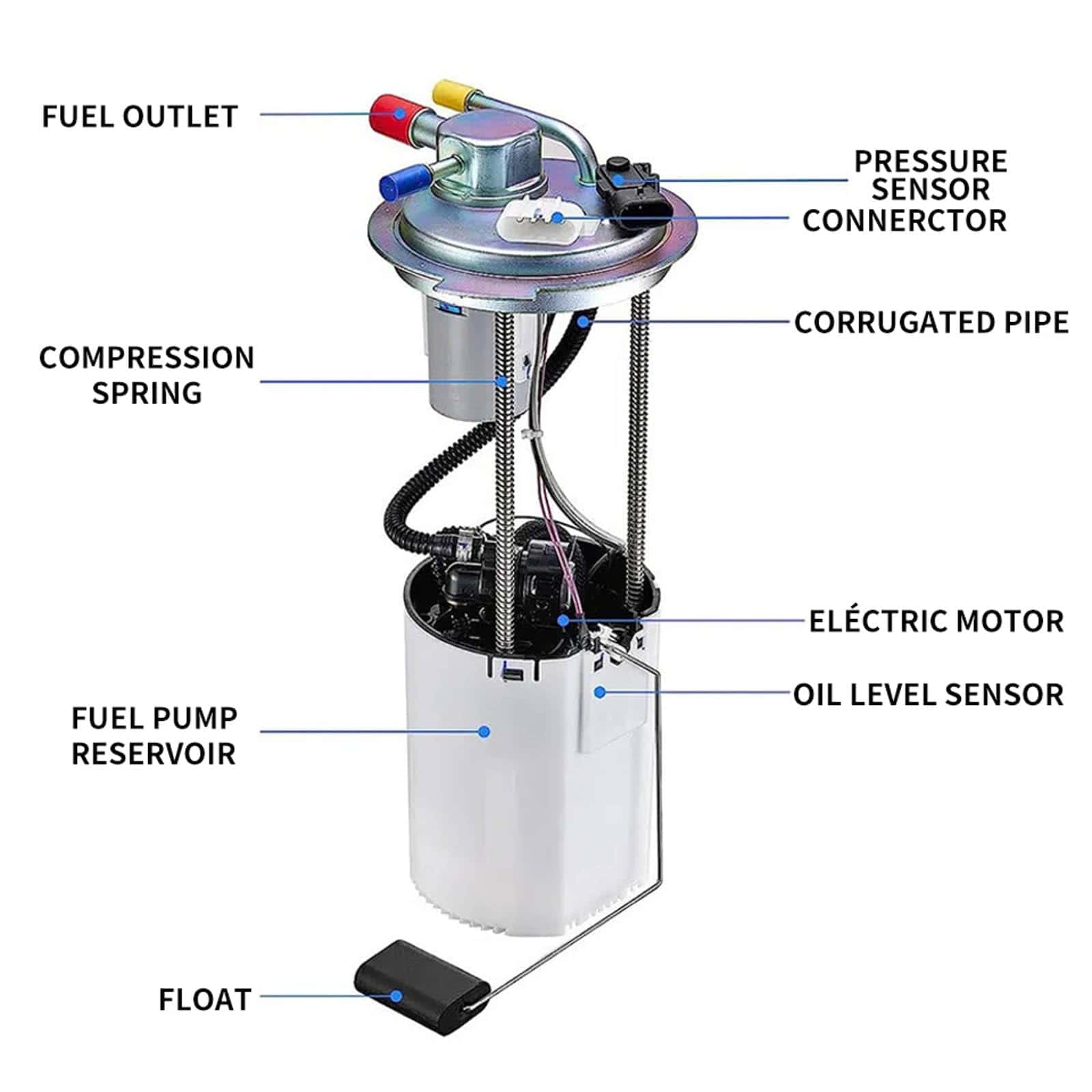 FUEL OUTLET

PRESSURE SENSOR CONNERCTOR

CORRUGATED PIPE

COMPRESSION SPRING

ELÉCTRIC MOTOR

OIL LEVEL SENSOR

FUEL PUMP RESERVOIR

FLOAT