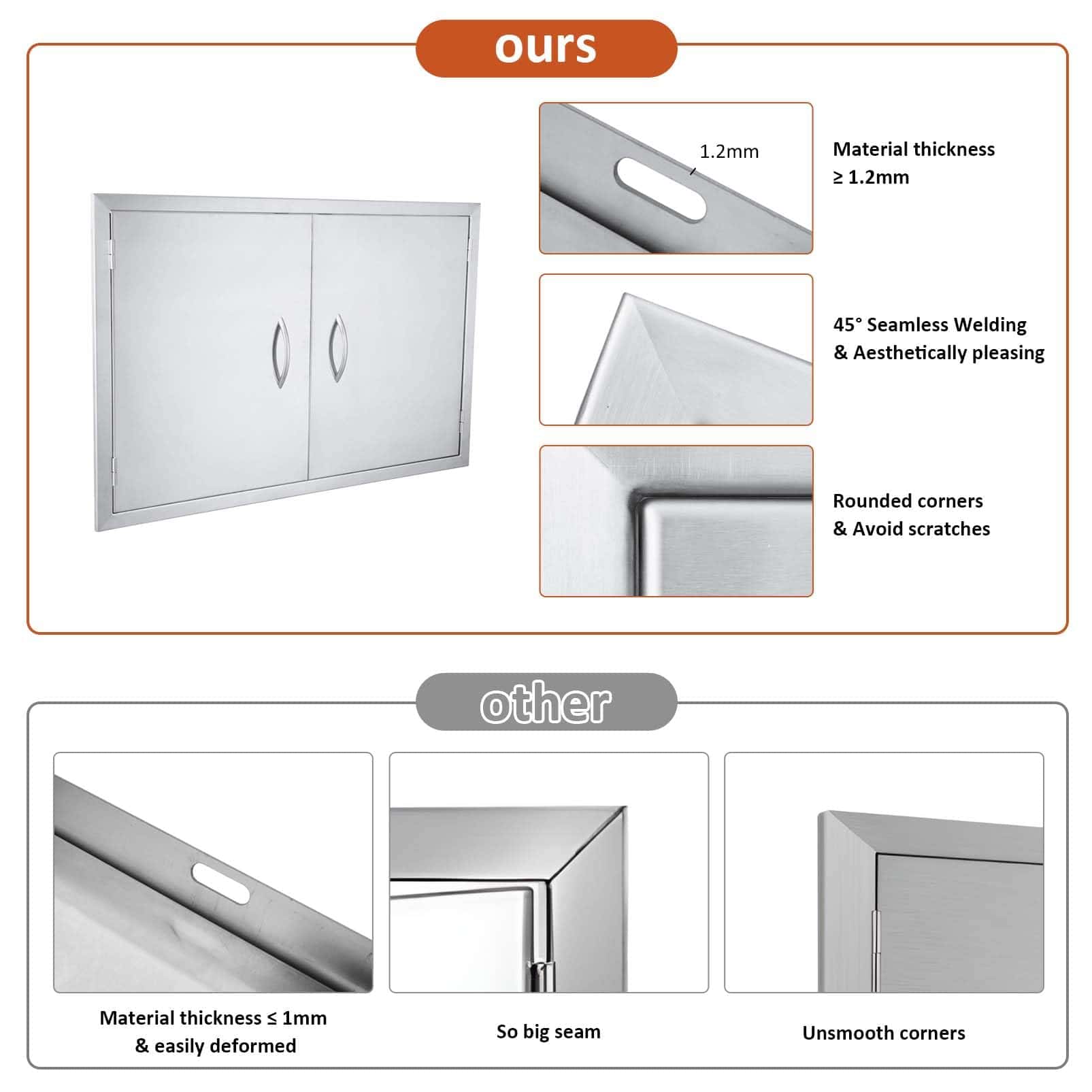 ours

1.2mm

Material thickness ≥ 1.2mm

45° Seamless Welding & Aesthetically pleasing

Rounded corners & Avoid scratches

other

Material thickness ≤ 1mm & easily deformed

So big seam

Unsmooth corners