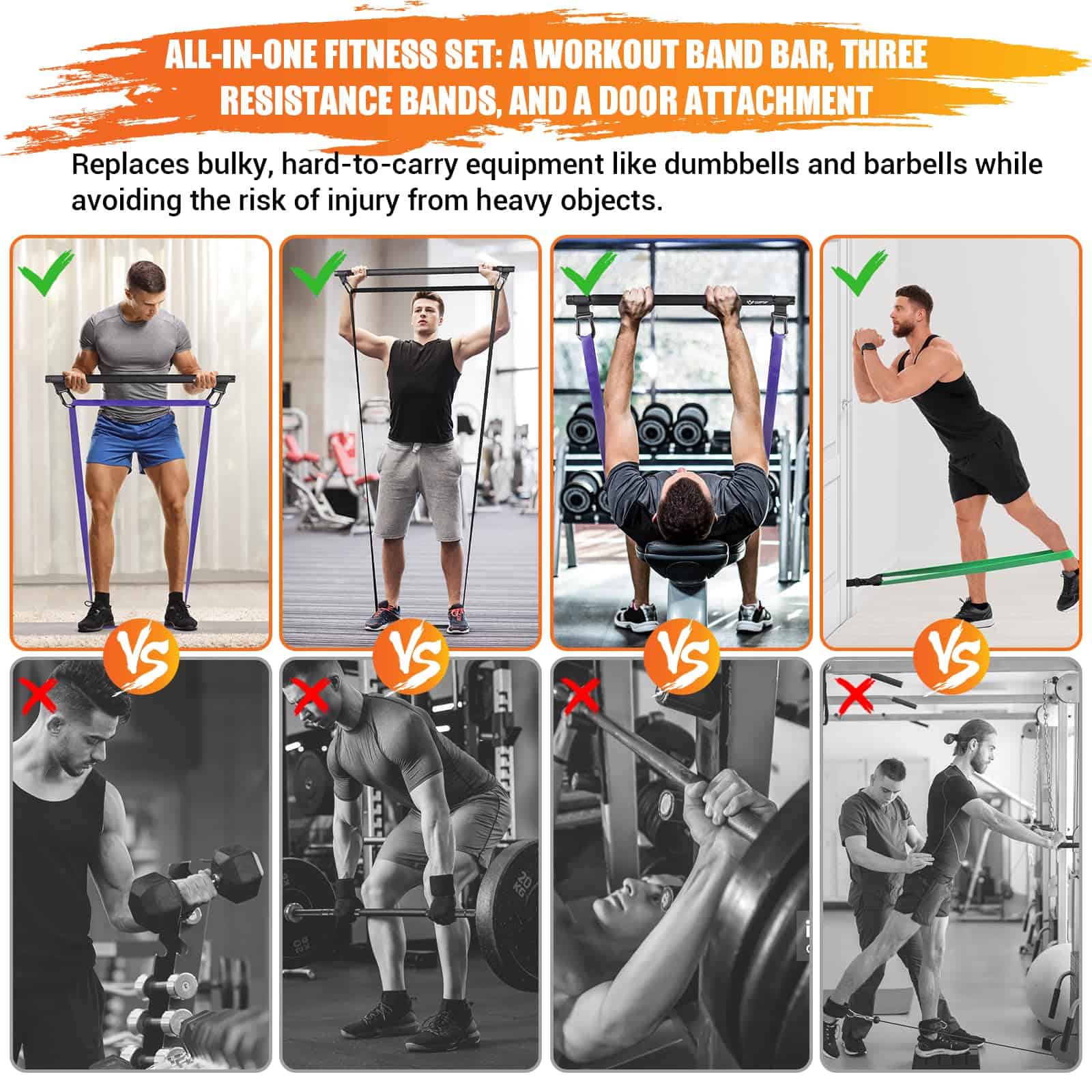 ALL-IN-ONE FITNESS SET: A WORKOUT BAND BAR, THREE RESISTANCE BANDS, AND A DOOR ATTACHMENT

Replaces bulky, hard-to-carry equipment like dumbbells and barbells while avoiding the risk of injury from heavy objects.

VS

VS

VS

VS

20 KG