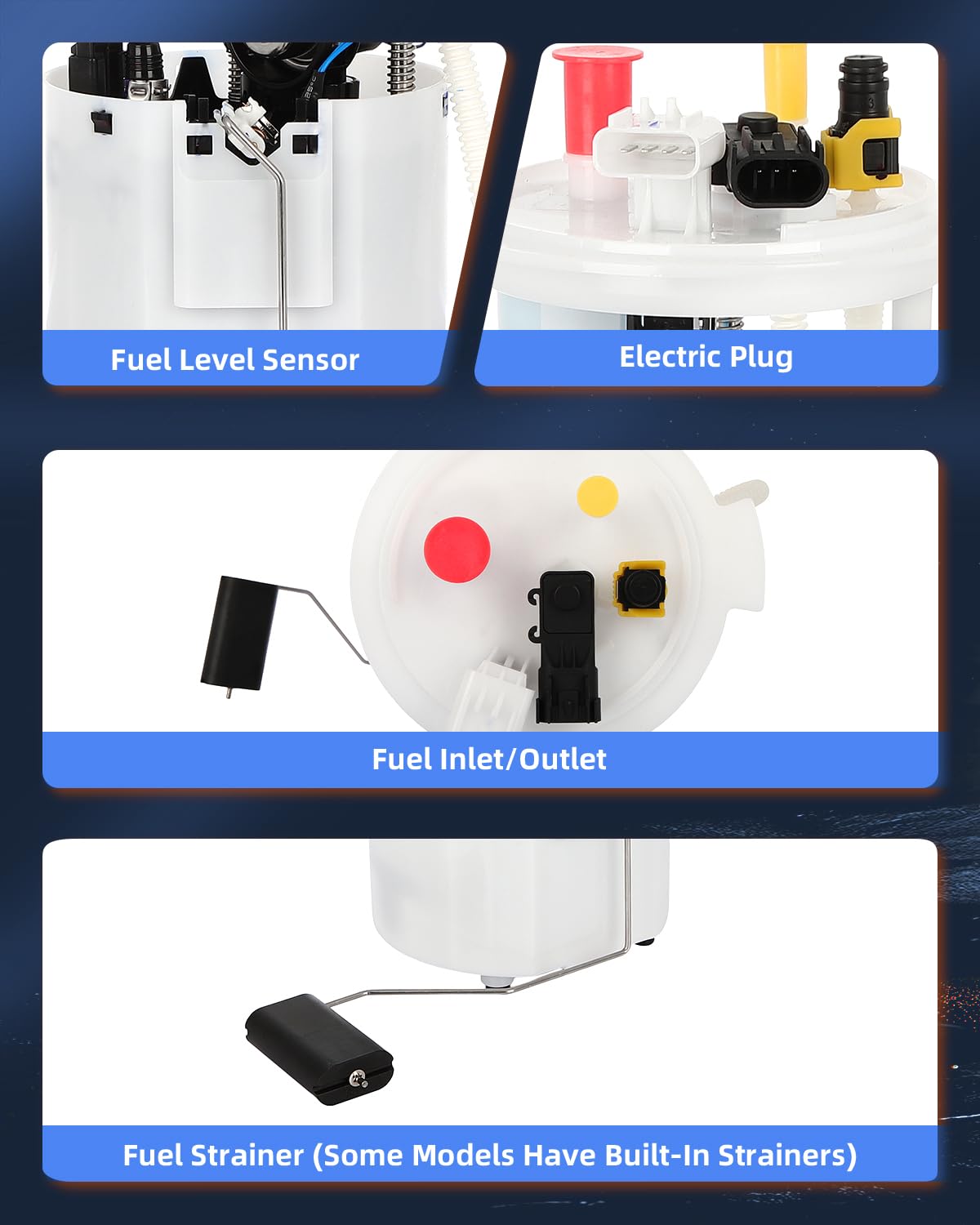 Fuel Level Sensor

Electric Plug

Fuel Inlet/Outlet

Fuel Strainer (Some Models Have Built-In Strainers)