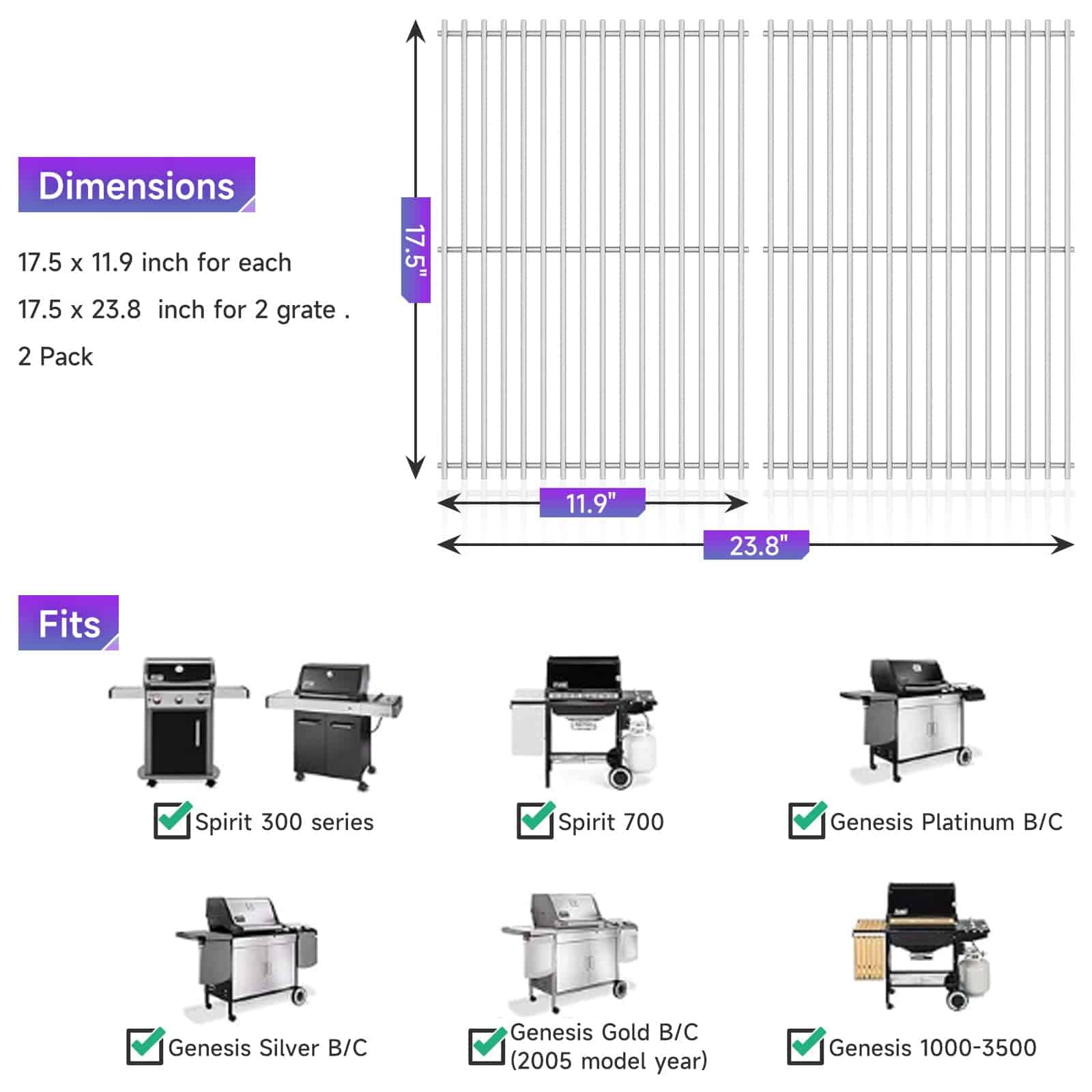 Dimensions

17.5 x 11.9 inch for each

17.5 x 23.8 inch for 2 grate .

2 Pack

17.5"

11.9"

23.8"

Fits

Spirit 300 series

Spirit 700

Genesis Platinum B/C

Genesis Silver B/C

Genesis Gold B/C (2005 model year)

Genesis 1000-3500