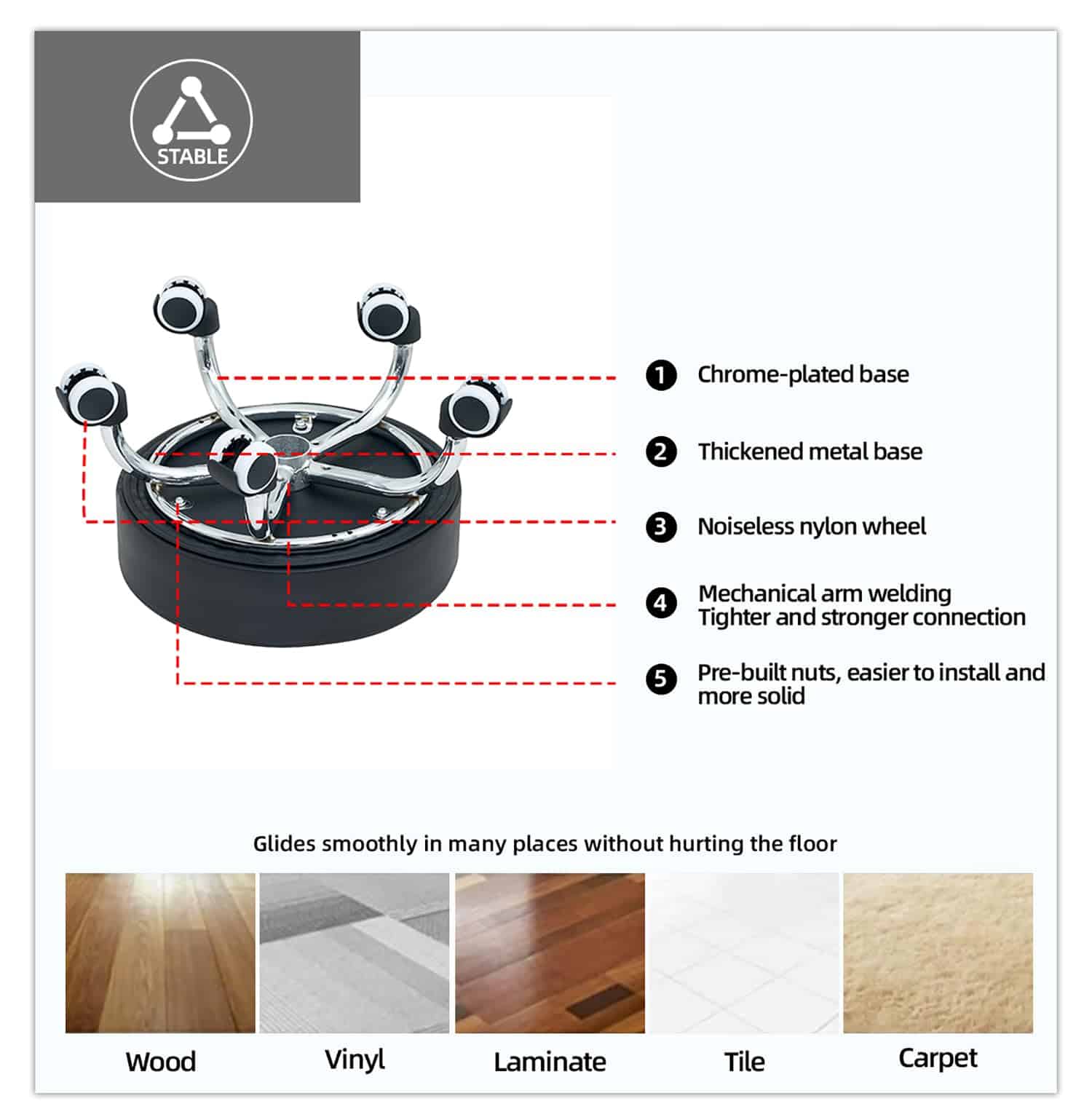 STABLE

1 Chrome-plated base

2 Thickened metal base

3 Noiseless nylon wheel

4 Mechanical arm welding
Tighter and stronger connection

5 Pre-built nuts, easier to install and more solid

Glides smoothly in many places without hurting the floor

Wood

Vinyl

Laminate

Tile

Carpet