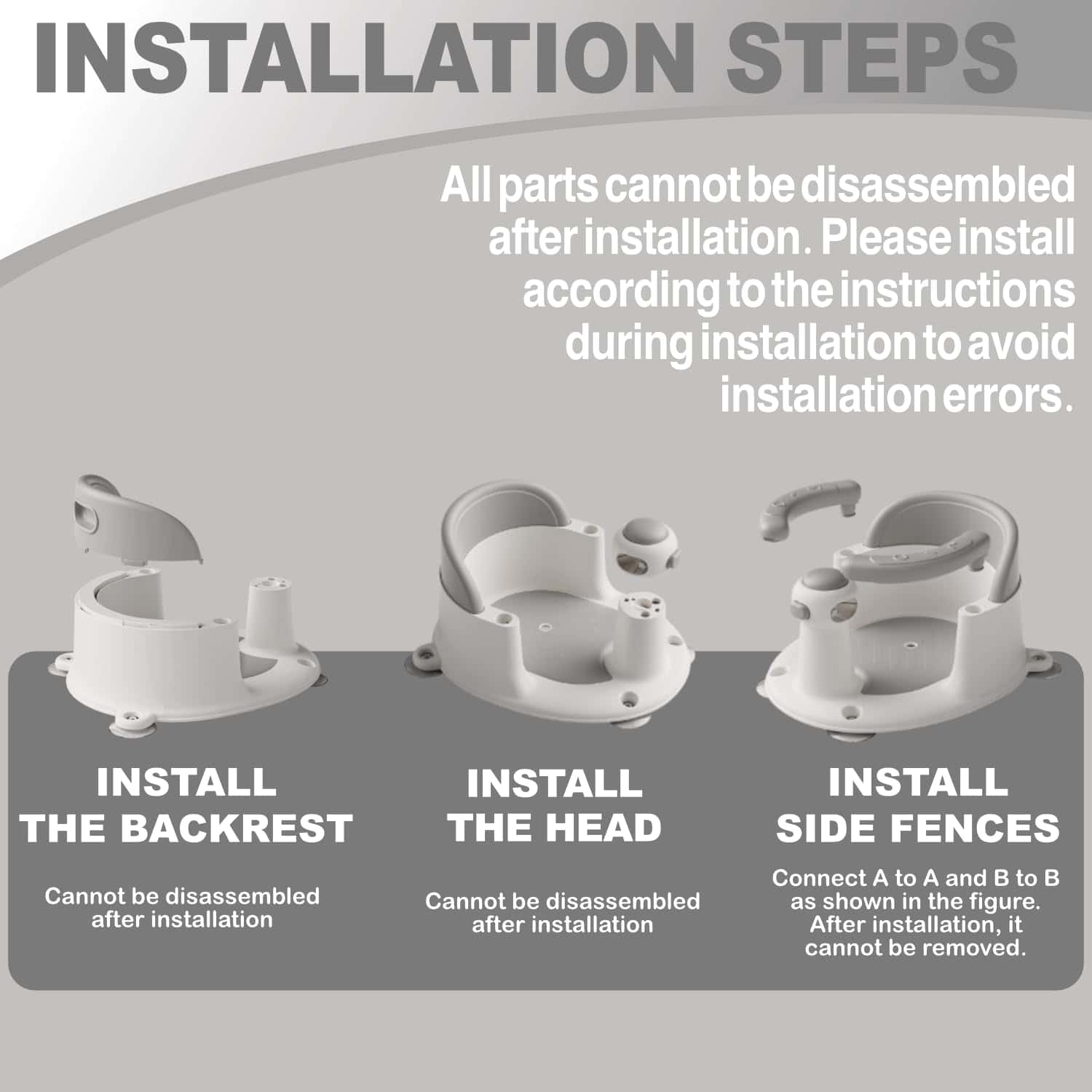 INSTALLATION STEPS

All parts cannot be disassembled after installation. Please install according to the instructions during installation to avoid installation errors.

INSTALL THE BACKREST

Cannot be disassembled after installation

INSTALL THE HEAD

Cannot be disassembled after installation

INSTALL SIDE FENCES

Connect A to A and B to B as shown in the figure. After installation, it cannot be removed.