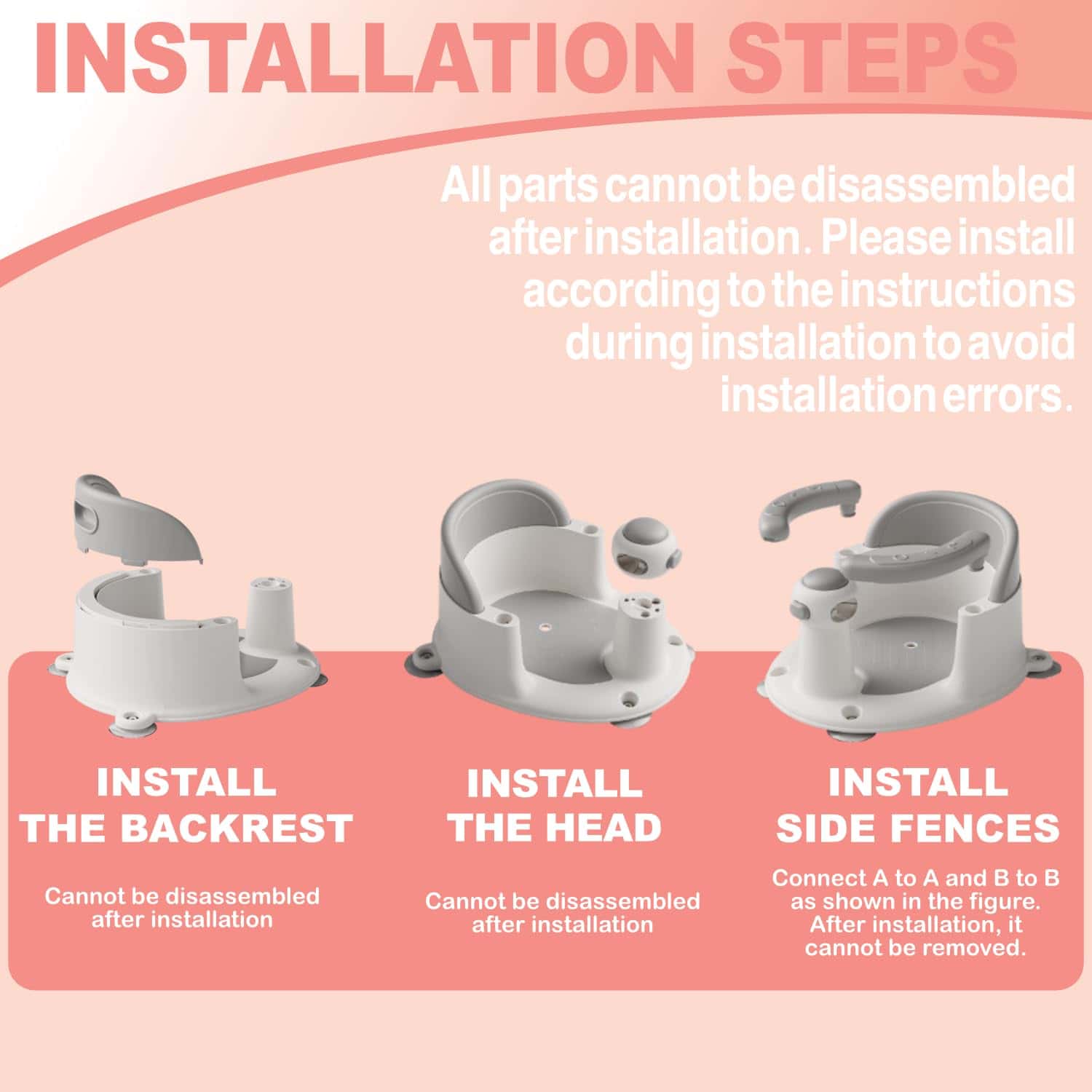 INSTALLATION STEPS

All parts cannot be disassembled after installation. Please install according to the instructions during installation to avoid installation errors.

INSTALL THE BACKREST

Cannot be disassembled after installation

INSTALL THE HEAD

Cannot be disassembled after installation

INSTALL SIDE FENCES

Connect A to A and B to B as shown in the figure. After installation, it cannot be removed.