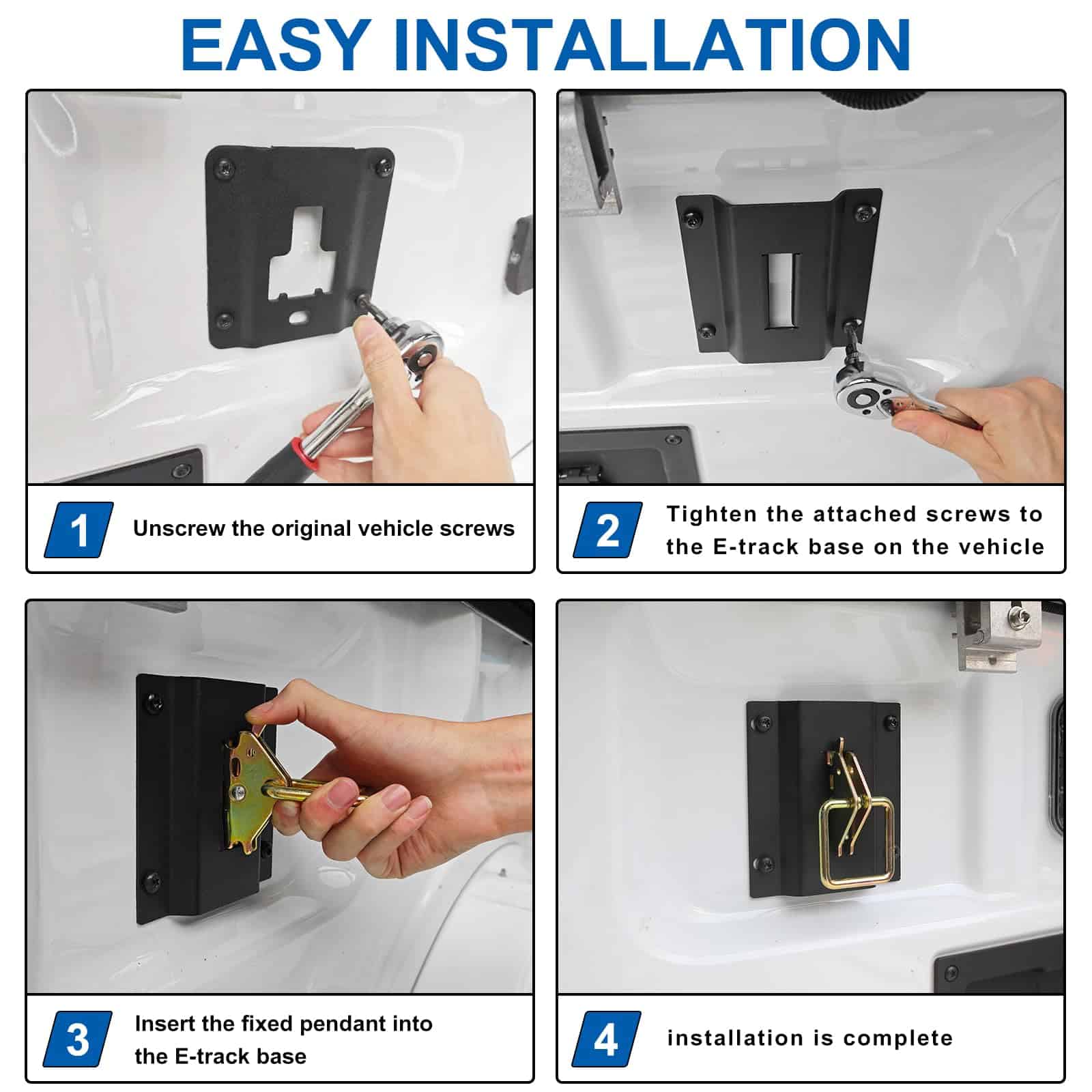 EASY INSTALLATION

1 Unscrew the original vehicle screws

2 Tighten the attached screws to the E-track base on the vehicle

3 Insert the fixed pendant into the E-track base

4 installation is complete