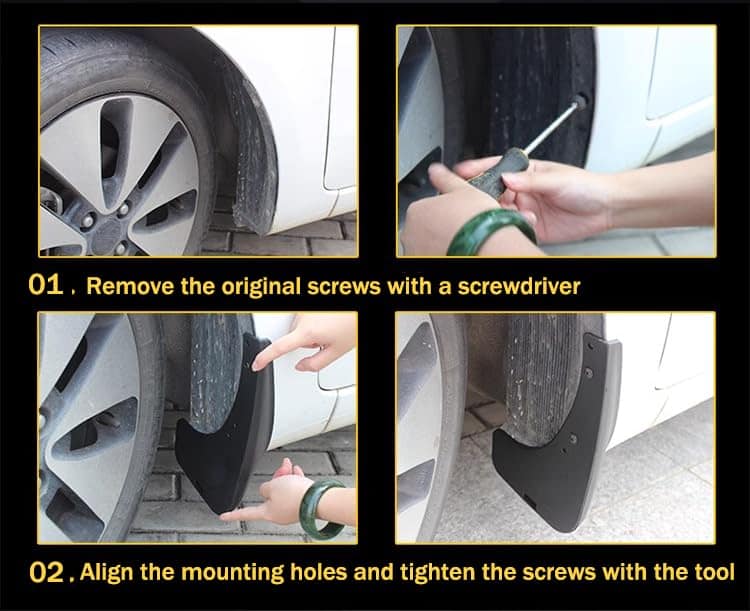 01 . Remove the original screws with a screwdriver

02 . Align the mounting holes and tighten the screws with the tool