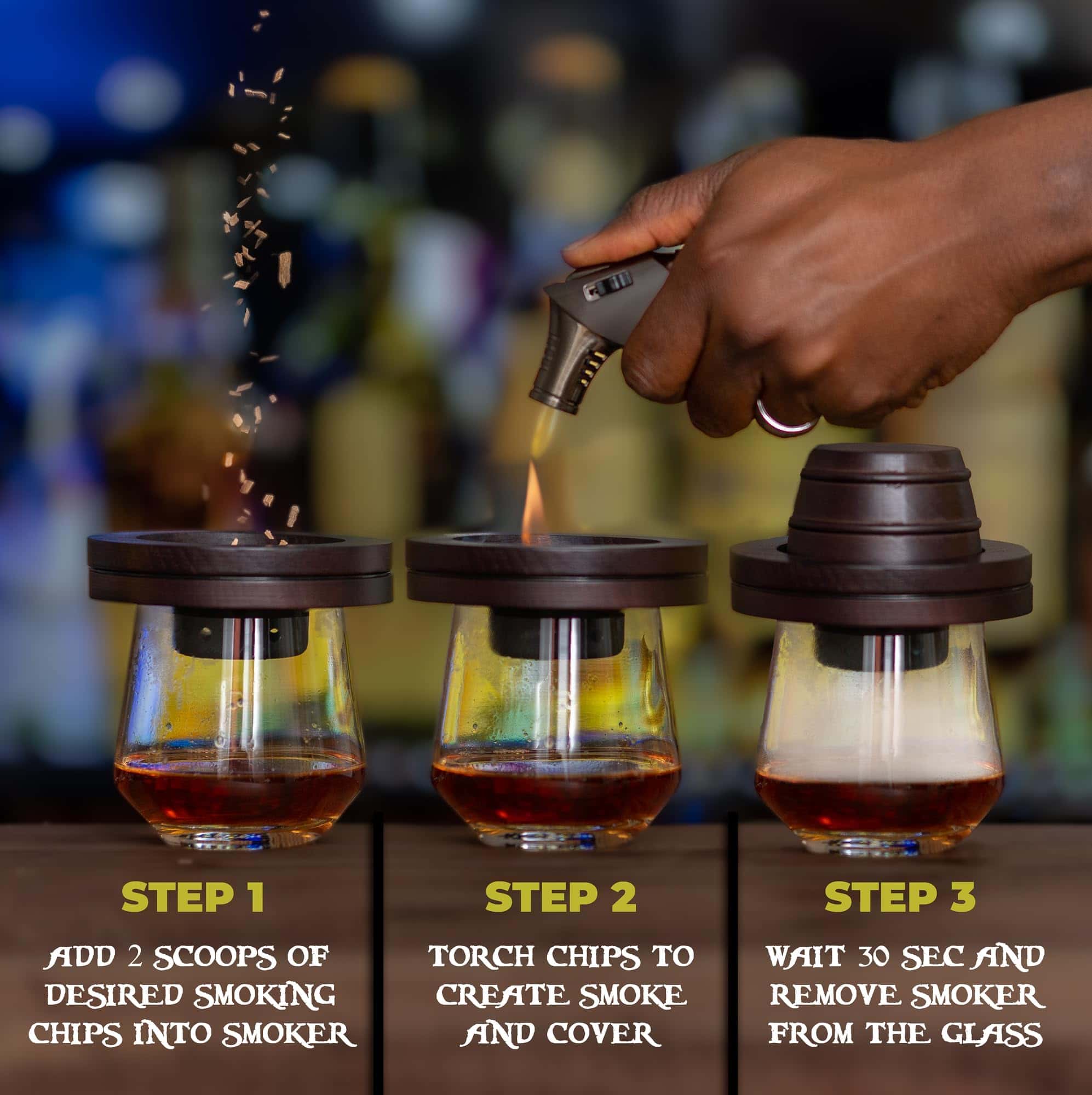 STEP 1

ADD 2 SCOOPS OF DESIRED SMOKING CHIPS INTO SMOKER

STEP 2

TORCH CHIPS TO CREATE SMOKE AND COVER

STEP 3

WAIT 30 SEC AND REMOVE SMOKER FROM THE GLASS