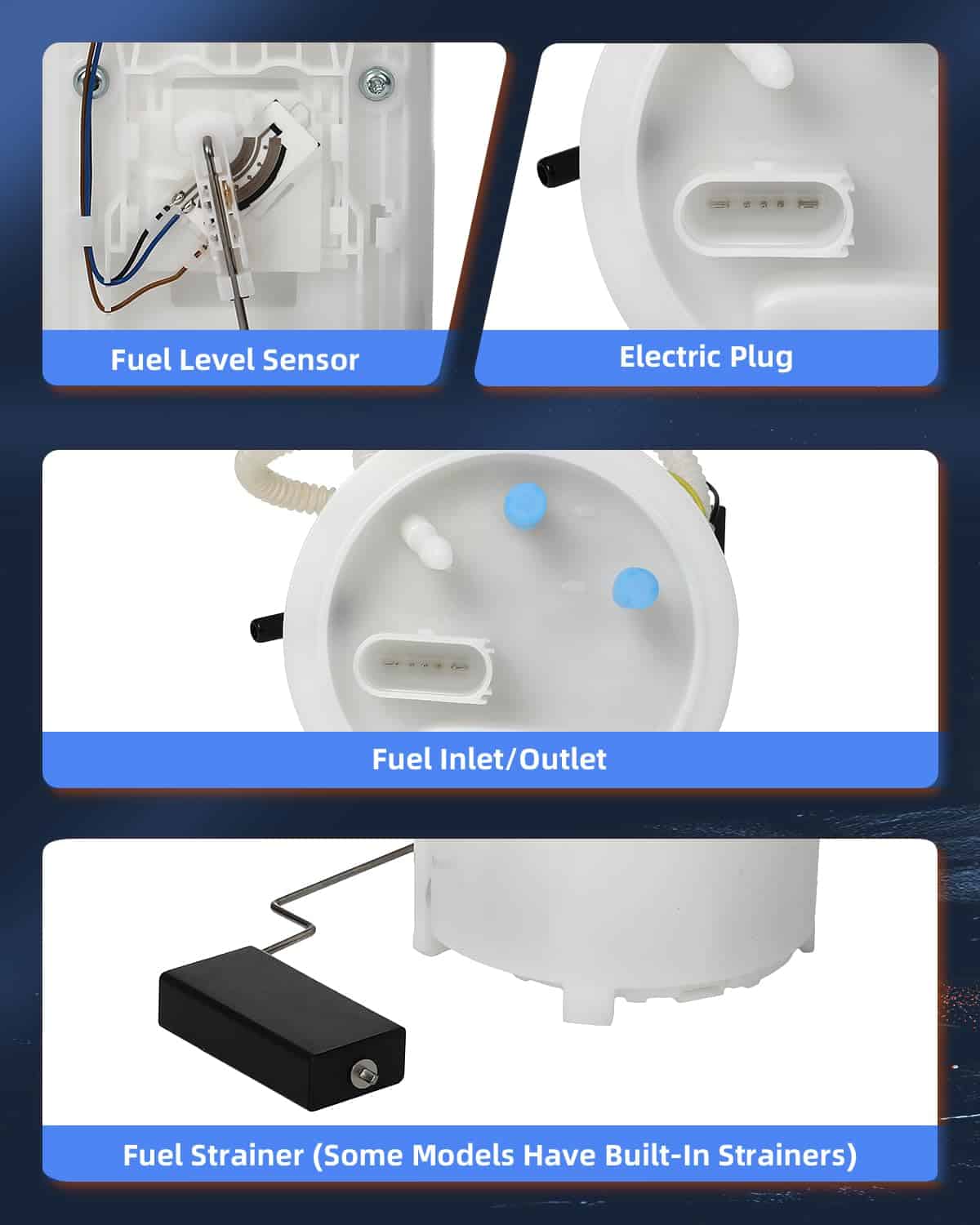 Fuel Level Sensor

Electric Plug

Fuel Inlet/Outlet

Fuel Strainer (Some Models Have Built-In Strainers)